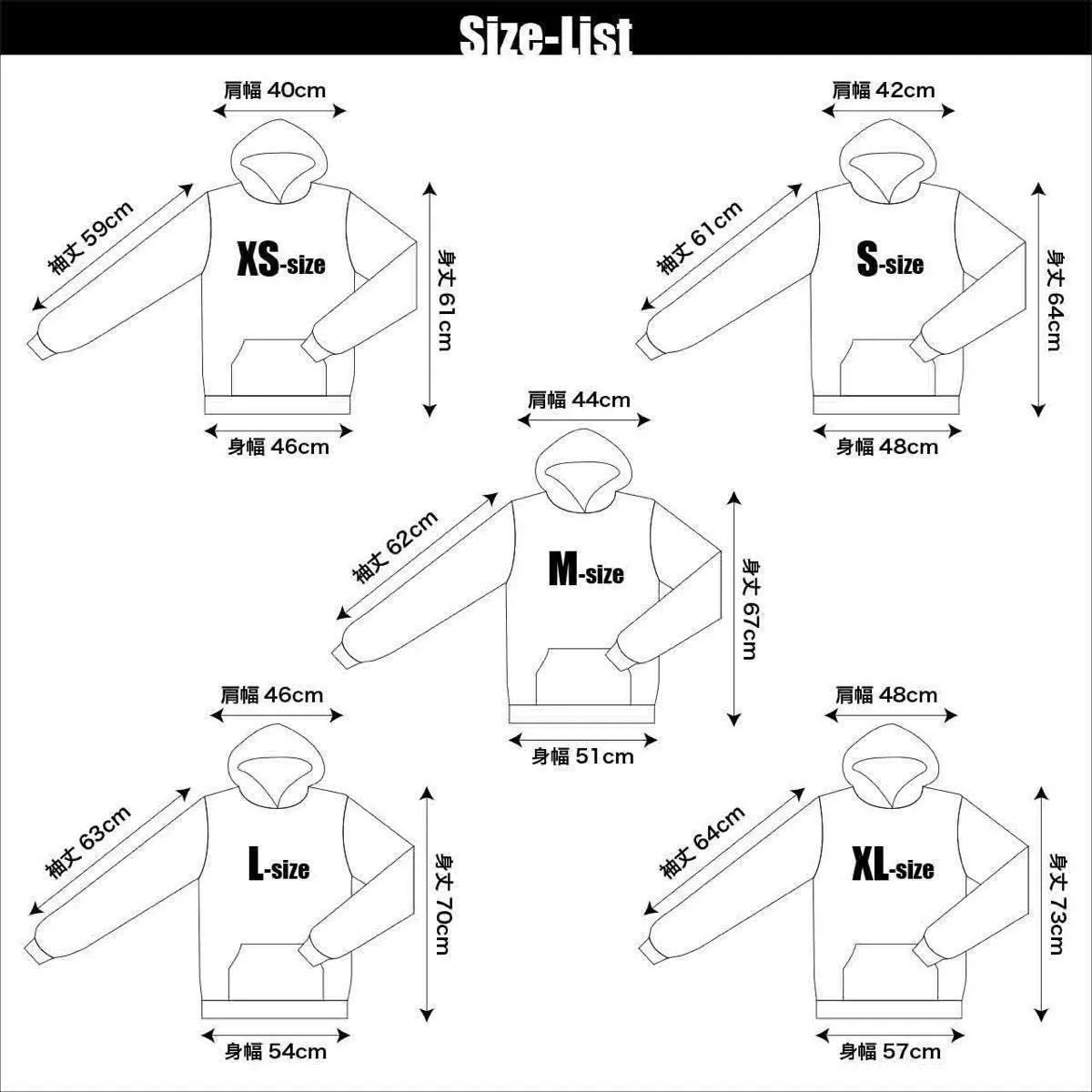 Size-List

肩幅 40cm
袖丈 59cm
XS-size
身丈 61cm
身幅 46cm

肩幅 42cm
袖丈 61cm
S-size
身丈 64cm
身幅 48cm

肩幅 44cm
袖丈 62cm
M-size
身丈 67cm
身幅 51cm

肩幅 46cm
袖丈 63cm
L-size
身丈 70cm
身幅 54cm

肩幅 48cm
袖丈 64cm
XL-size
身丈 73cm
身幅 57cm