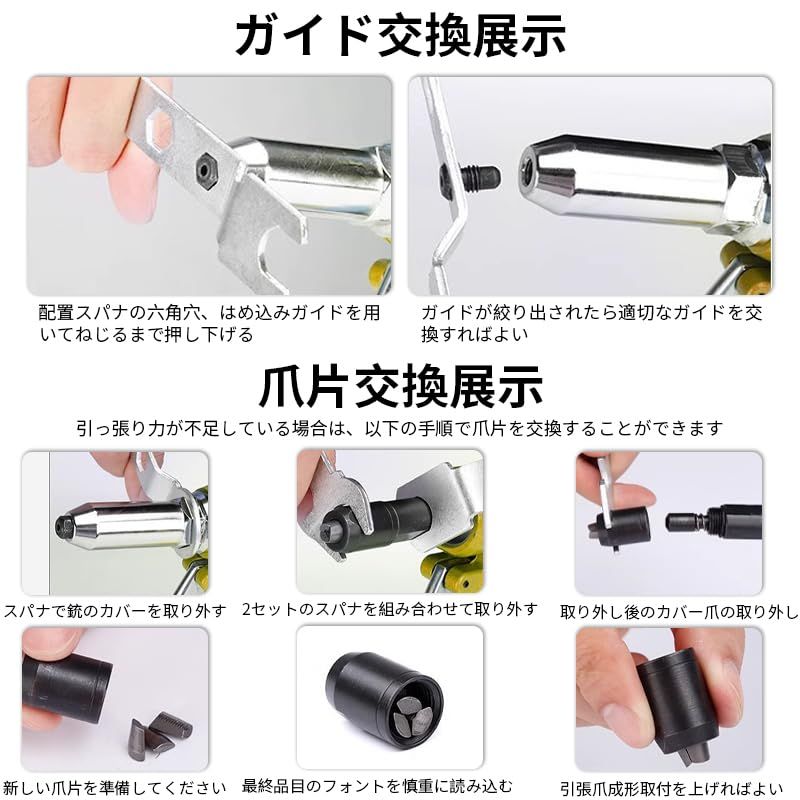 ガイド交換展示

配置スパナの六角穴、はめ込みガイドを用いてねじるまで押し下げる

ガイドが絞り出されたら適切なガイドを交換すればよい

爪片交換展示

引っ張り力が不足している場合は、以下の手順で爪片を交換することができます

スパナで銃のカバーを取り外す

2セットのスパナを組み合わせて取り外す

取り外し後のカバー爪の取り外し

新しい爪片を準備してください

最終品目のフォントを慎重に読み込む

引張爪成形取付を上げればよい