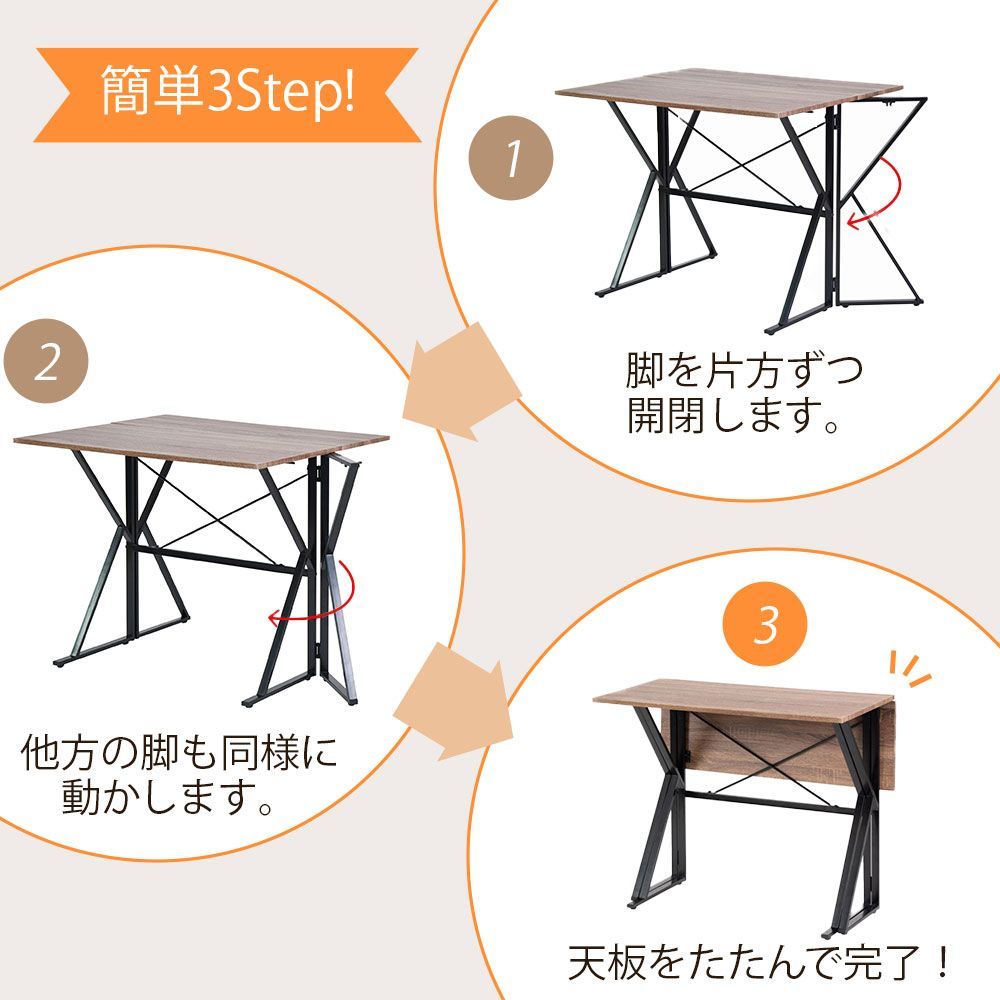 簡単3Step!

1

脚を片方ずつ開閉します。

2

他方の脚も同様に動かします。

3

天板をたたんで完了！