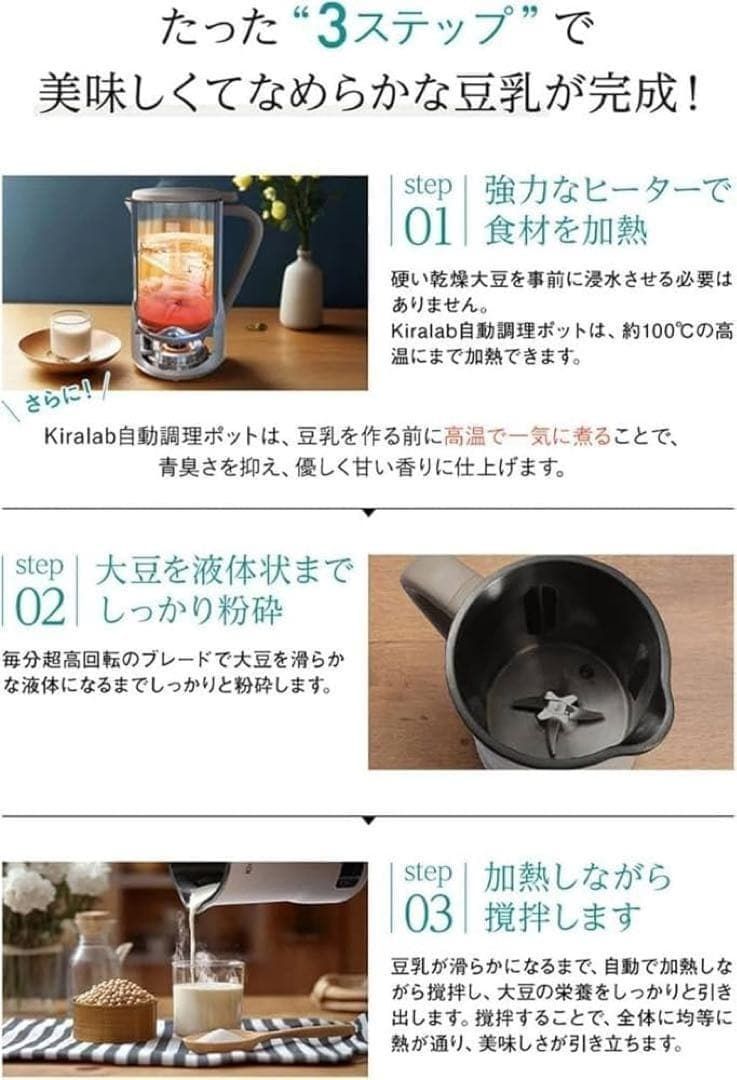 たった“3ステップ”で
美味しくてなめらかな豆乳が完成！

step 01 強力なヒーターで食材を加熱

硬い乾燥大豆を事前に浸水させる必要はありません。
Kiralab自動調理ポットは、約100℃の高温にまで加熱できます。

さらに！

Kiralab自動調理ポットは、豆乳を作る前に高温で一気に煮ることで、青臭さを抑え、優しく甘い香りに仕上げます。

step 02 大豆を液体状までしっかり粉砕

毎分超高回転のブレードで大豆を滑らかな液体になるまでしっかりと粉砕します。

step 03 加熱しながら撹拌します

豆乳が滑らかになるまで、自動で加熱しながら撹拌し、大豆の栄養をしっかりと引き出します。撹拌することで、全体に均等に熱が通り、美味しさが引き立ちます。