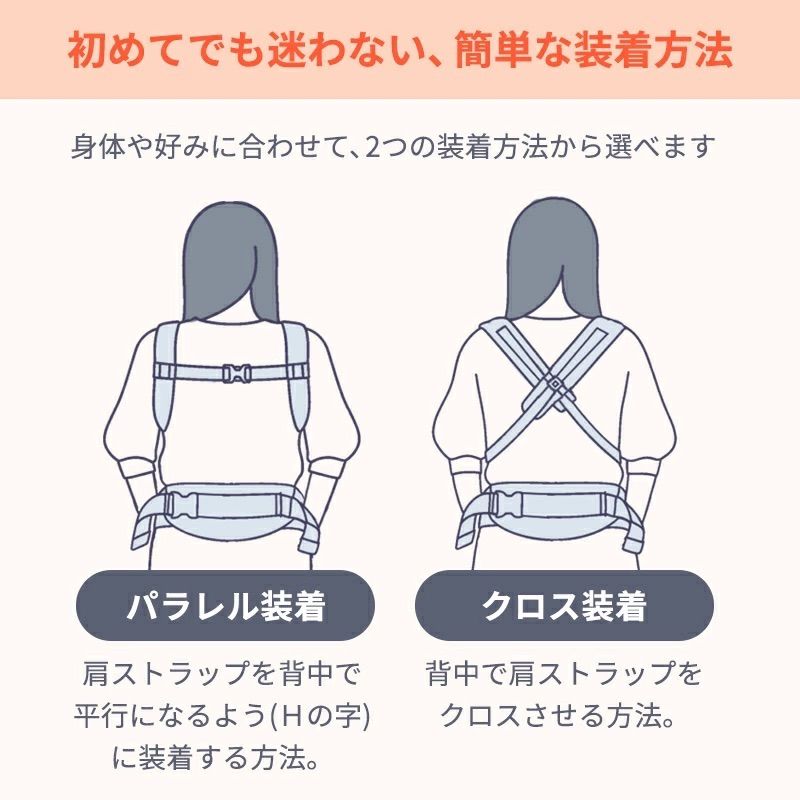 初めてでも迷わない、簡単な装着方法

身体や好みに合わせて、2つの装着方法から選べます

パラレル装着

肩ストラップを背中で平行になるよう(Hの字)に装着する方法。

クロス装着

背中で肩ストラップをクロスさせる方法。