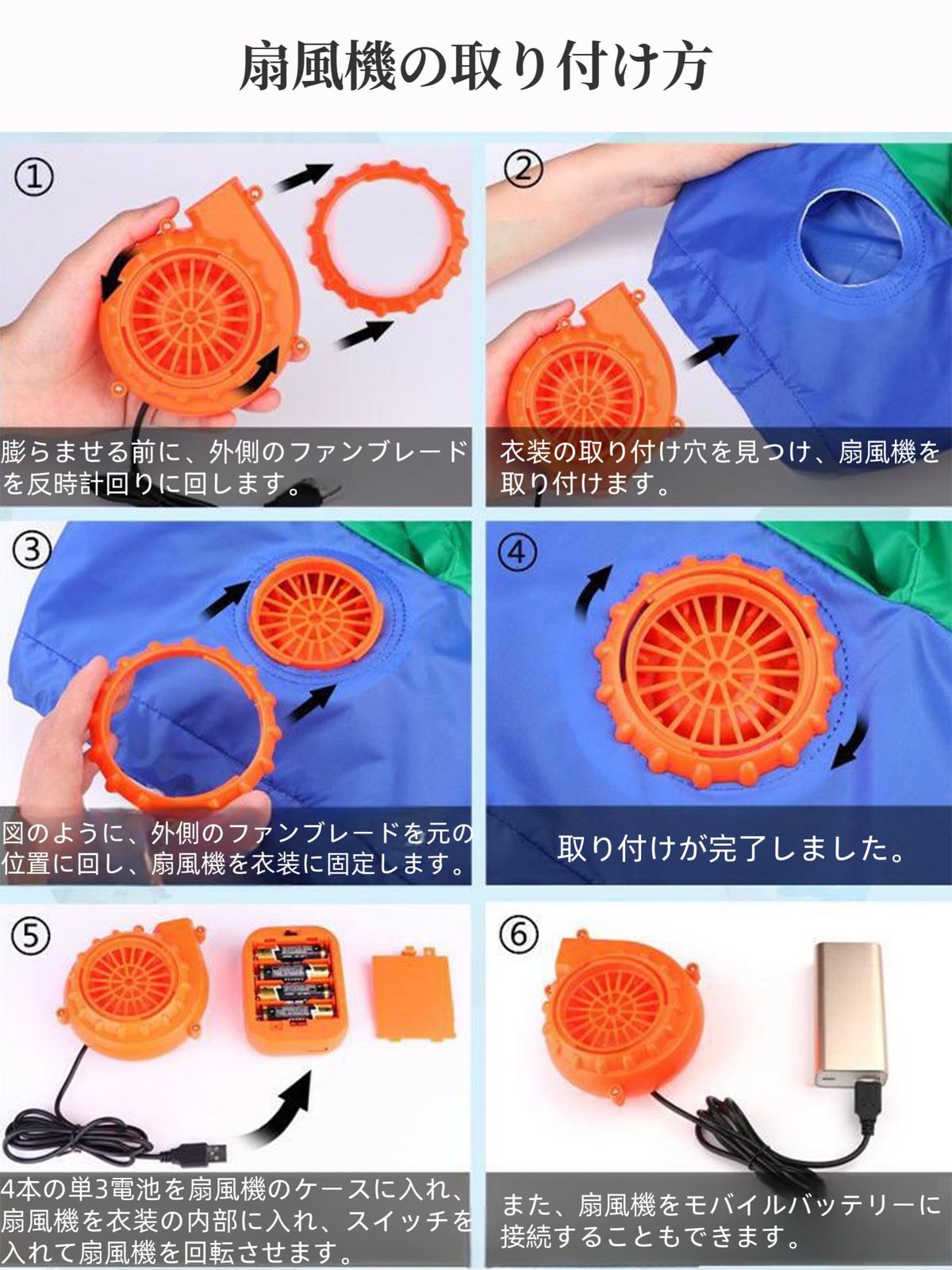 扇風機の取り付け方

①

膨らませる前に、外側のファンブレードを反時計回りに回します。

②

衣装の取り付け穴を見つけ、扇風機を取り付けます。

③

図のように、外側のファンブレードを元の位置に回し、扇風機を衣装に固定します。

④

取り付けが完了しました。

⑤

4本の単3電池を扇風機のケースに入れ、扇風機を衣装の内部に入れ、スイッチを入れて扇風機を回転させます。

⑥

また、扇風機をモバイルバッテリーに接続することもできます。