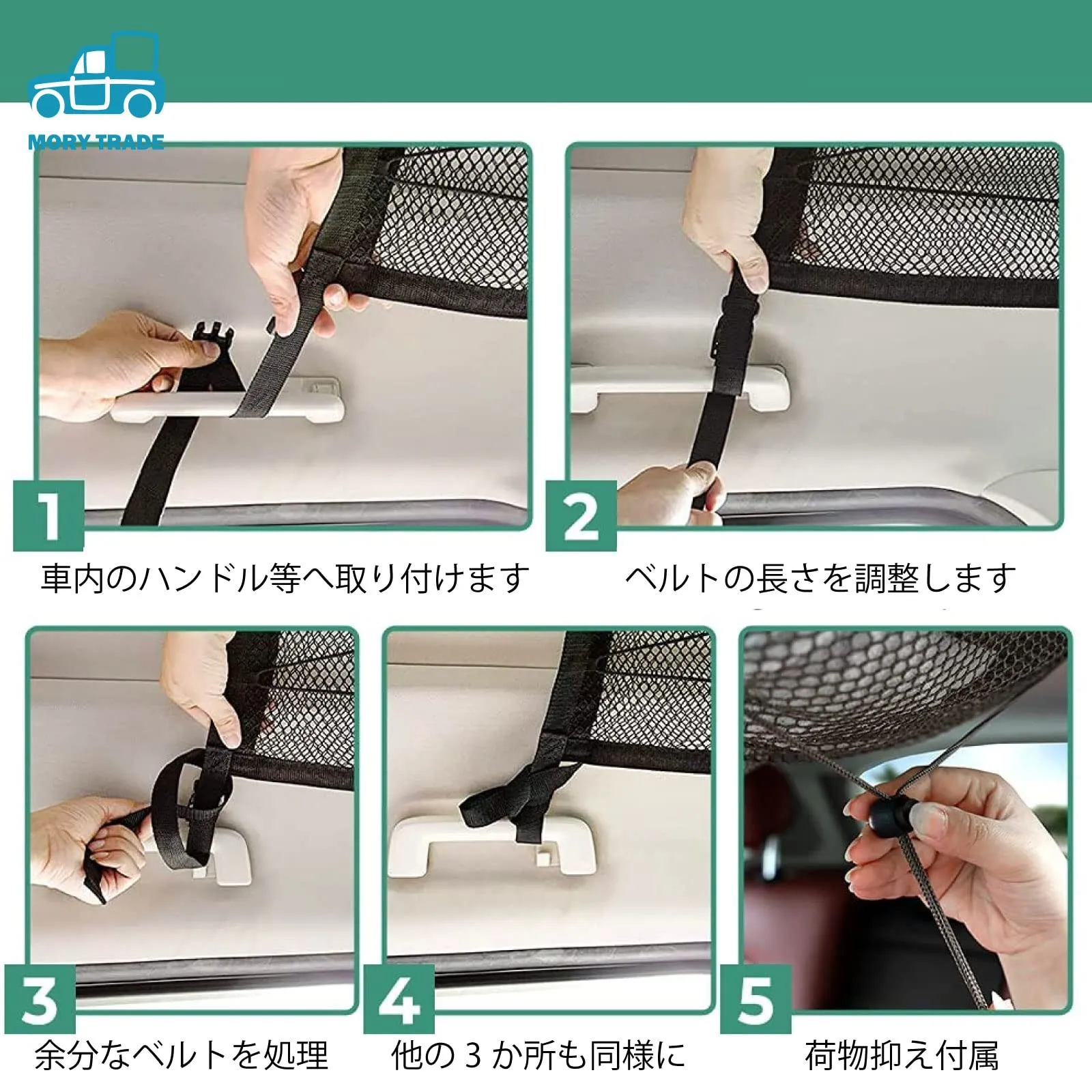 MORY TRADE

1
車内のハンドル等へ取り付けます

2
ベルトの長さを調整します

3
余分なベルトを処理

4
他の 3 か所も同様に

5
荷物抑え付属