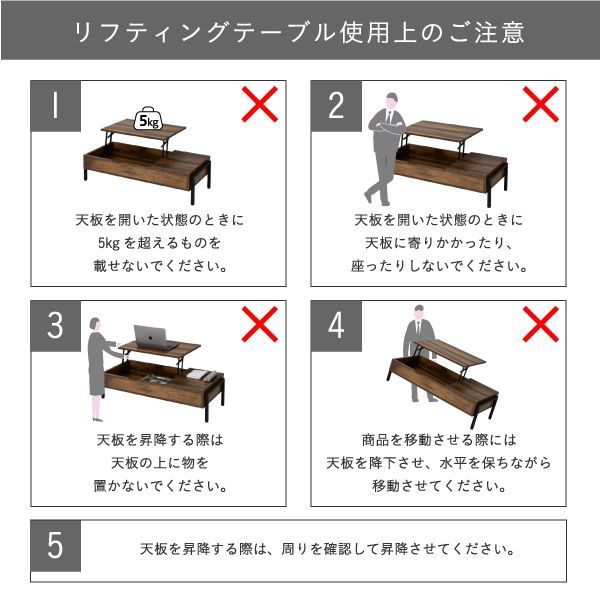 リフティングテーブル使用上のご注意

1

5kg

天板を開いた状態のときに
5kg を超えるものを
載せないでください。

2

天板を開いた状態のときに
天板に寄りかかったり、
座ったりしないでください。

3

天板を昇降する際は
天板の上に物を
置かないでください。

4

商品を移動させる際には
天板を降下させ、水平を保ちながら
移動させてください。

5

天板を昇降する際は、周りを確認して昇降させてください。