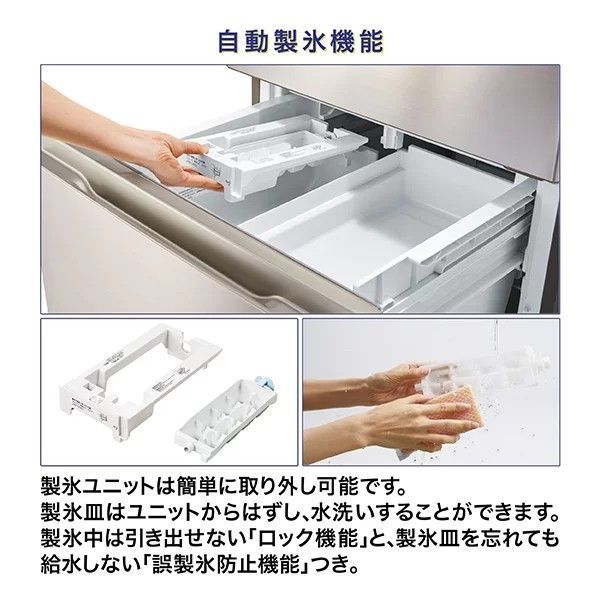 自動製氷機能

製氷ユニットは簡単に取り外し可能です。
製氷皿はユニットからはずし、水洗いすることができます。
製氷中は引き出せない「ロック機能」と、製氷皿を忘れても給水しない「誤製氷防止機能」つき。