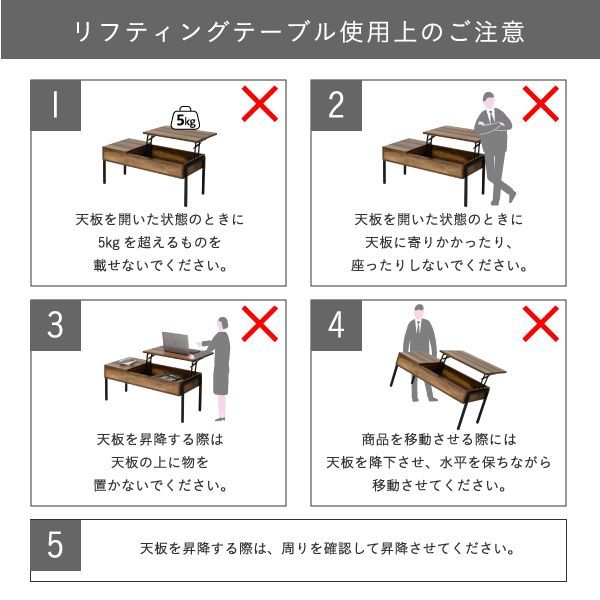 リフティングテーブル使用上のご注意

1

5kg

天板を開いた状態のときに
5kg を超えるものを
載せないでください。

2

天板を開いた状態のときに
天板に寄りかかったり、
座ったりしないでください。

3

天板を昇降する際は
天板の上に物を
置かないでください。

4

商品を移動させる際には
天板を降下させ、水平を保ちながら
移動させてください。

5

天板を昇降する際は、周りを確認して昇降させてください。