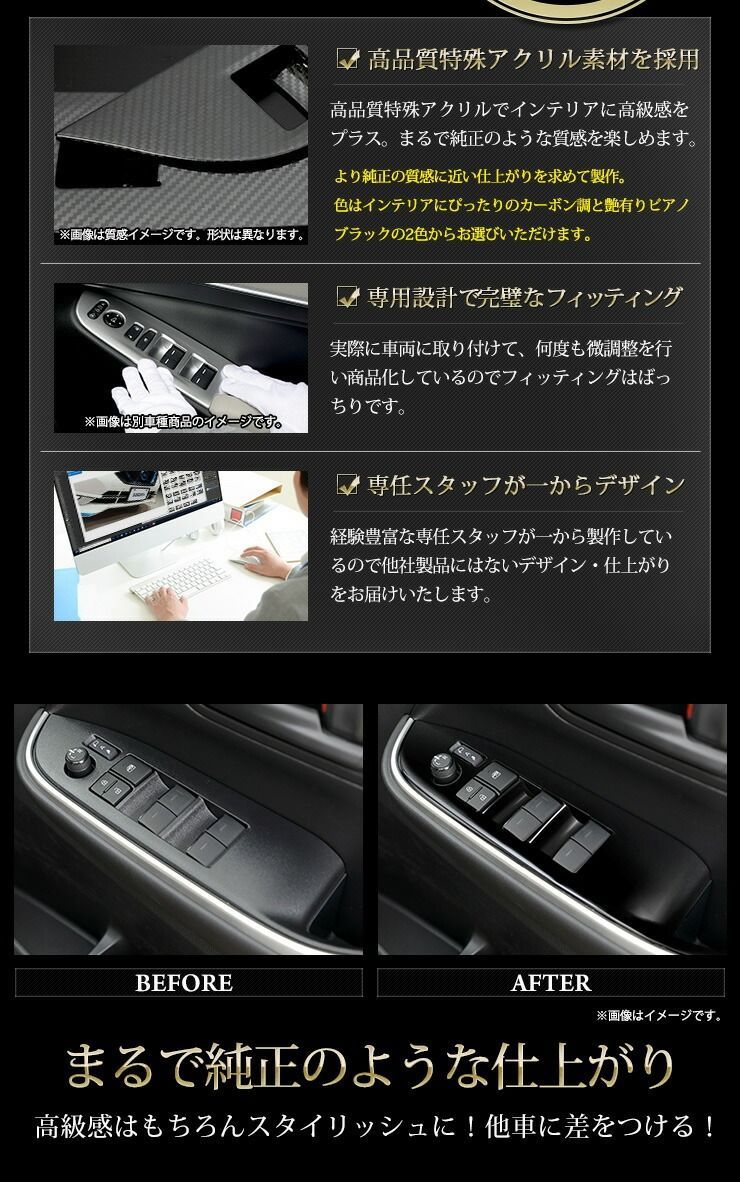 ※画像は質感イメージです。形状は異なります。

高品質特殊アクリル素材を採用

高品質特殊アクリルでインテリアに高級感をプラス。まるで純正のような質感を楽しめます。

より純正の質感に近い仕上がりを求めて製作。
色はインテリアにぴったりのカーボン調と艶有りピアノブラックの2色からお選びいただけます。

※画像は別車種商品のイメージです。

専用設計で完璧なフィッティング

実際に車両に取り付けて、何度も微調整を行い商品化しているのでフィッティングはばっちりです。

専任スタッフが一からデザイン

経験豊富な専任スタッフが一から製作しているので他社製品にはないデザイン・仕上がりをお届けいたします。

BEFORE

AFTER

※画像はイメージです。

まるで純正のような仕上がり

高級感はもちろんスタイリッシュに！他車に差をつける！