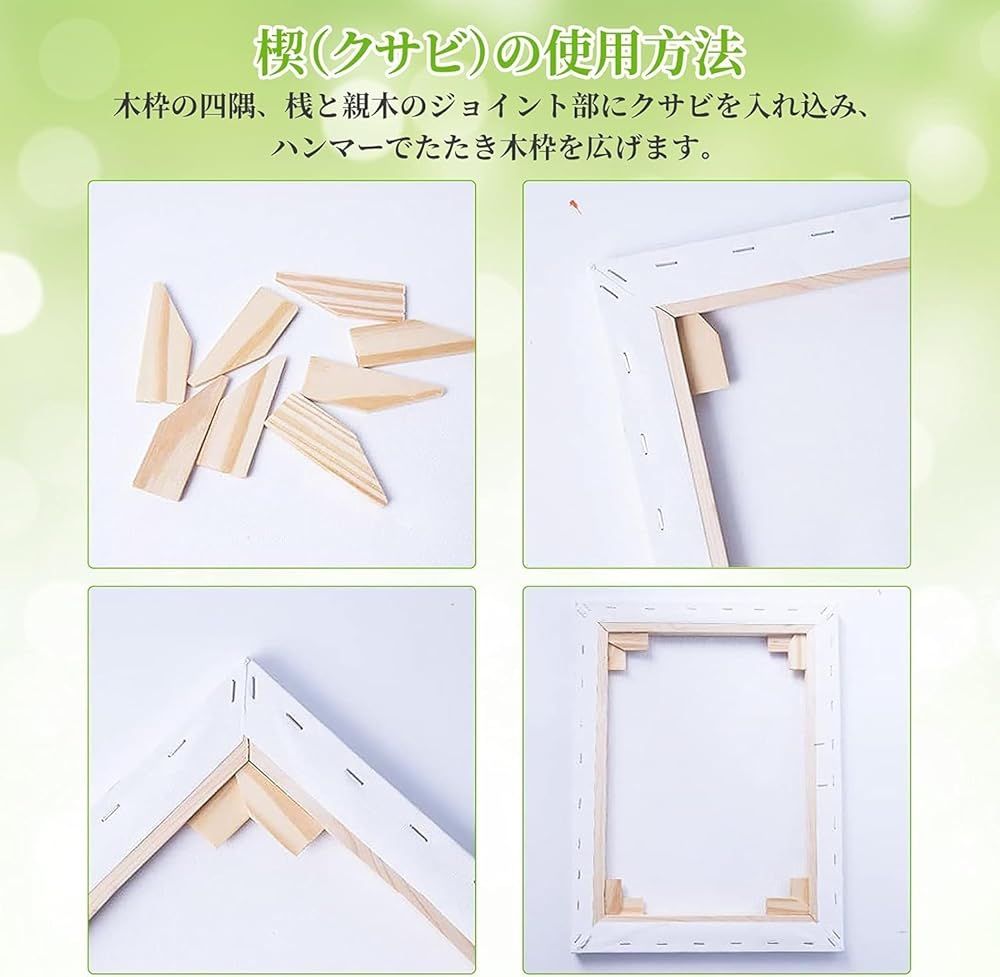 楔(クサビ)の使用方法

木枠の四隅、桟と親木のジョイント部にクサビを入れ込み、ハンマーでたたき木枠を広げます。