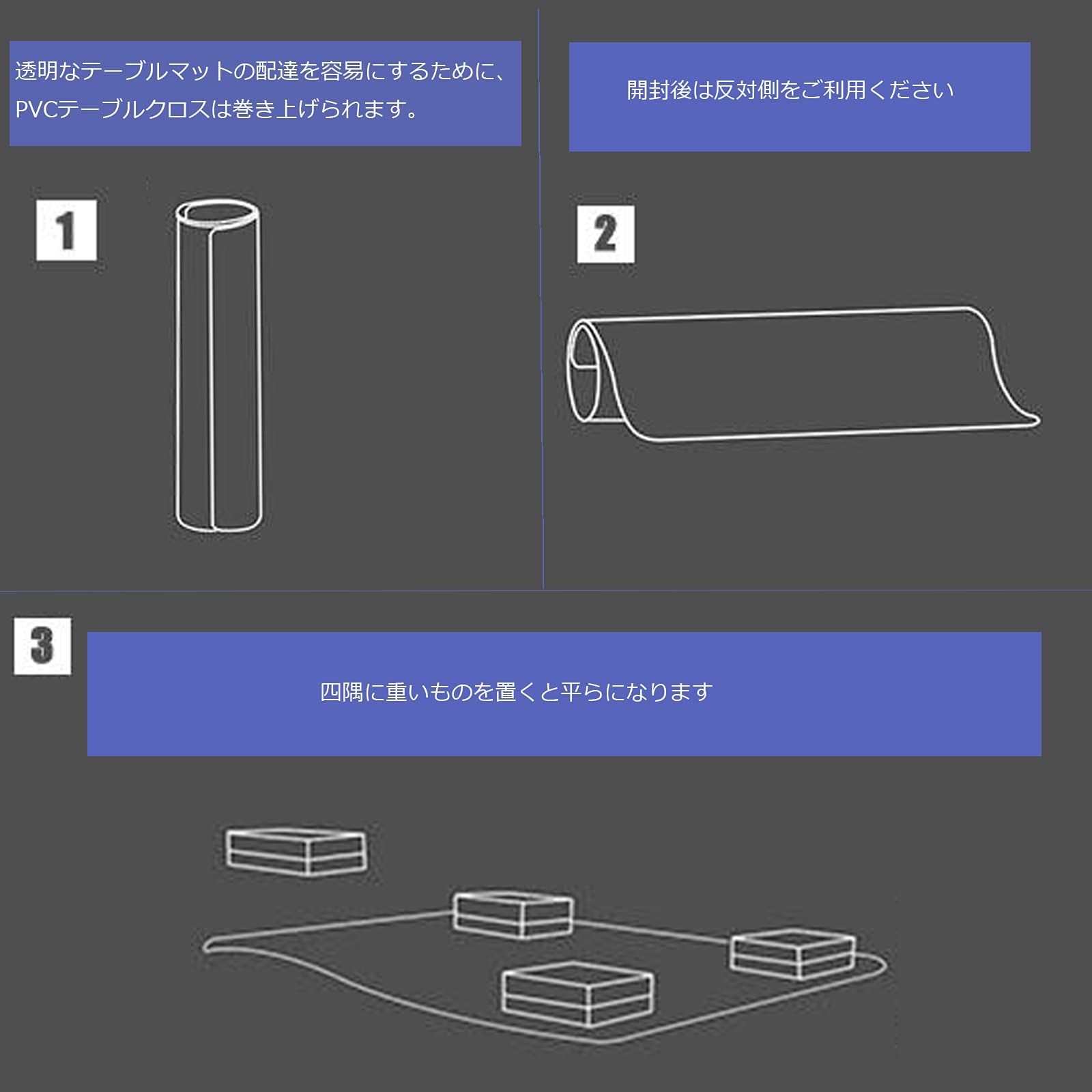 透明なテーブルマットの配達を容易にするために、PVCテーブルクロスは巻き上げられます。

1

開封後は反対側をご利用ください

2

3

四隅に重いものを置くと平らになります