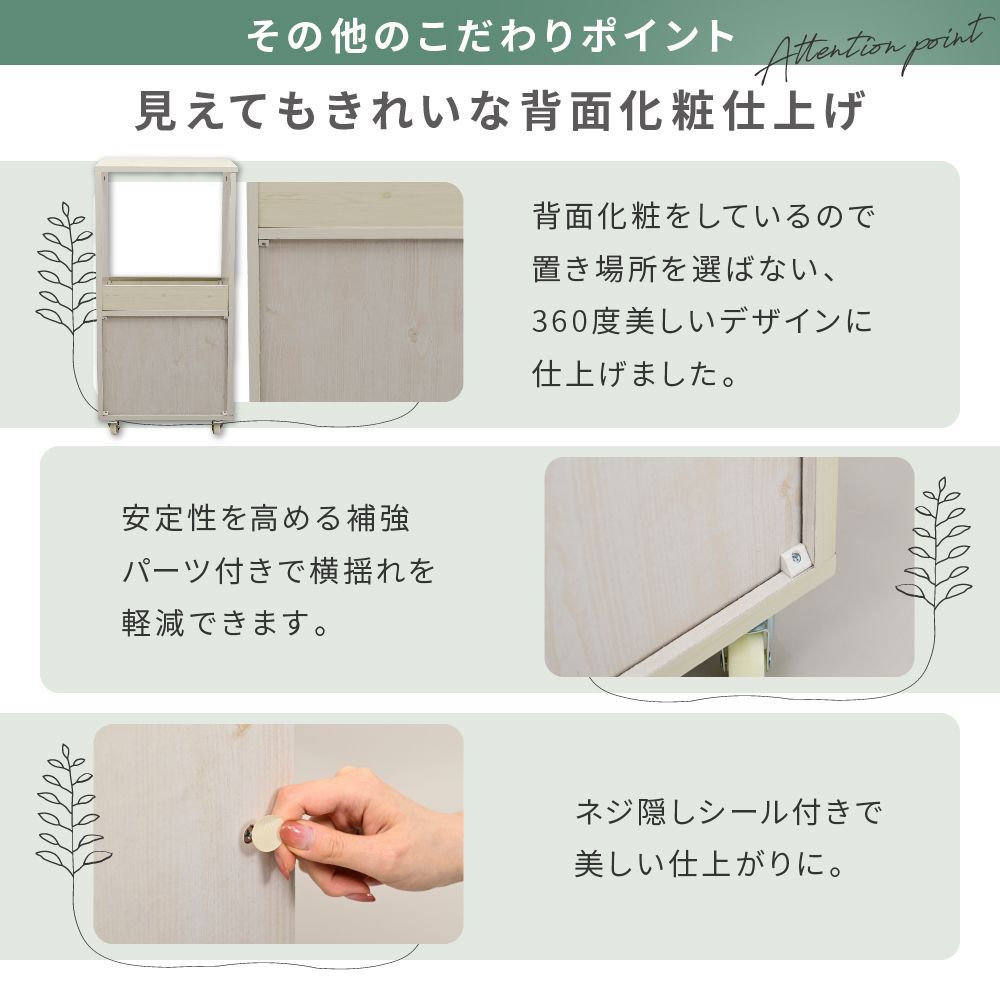 その他のこだわりポイント

Attention point

見えてもきれいな背面化粧仕上げ

背面化粧をしているので置き場所を選ばない、360度美しいデザインに仕上げました。

安定性を高める補強パーツ付きで横揺れを軽減できます。

ネジ隠しシール付きで美しい仕上がりに。