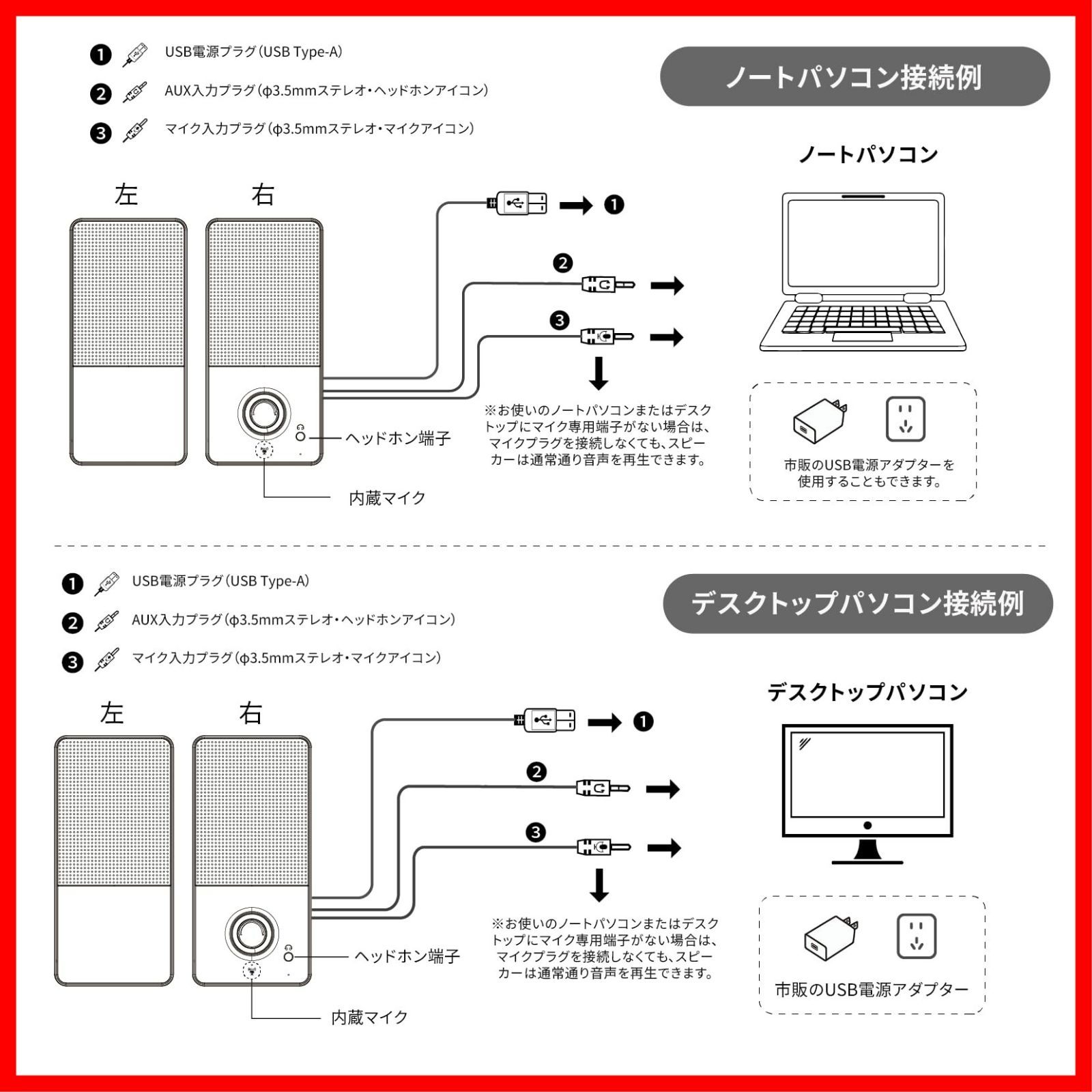 ❶ USB電源プラグ（USB Type-A）

❷ AUX入力プラグ（φ3.5mmステレオ・ヘッドホンアイコン）

❸ マイク入力プラグ（φ3.5mmステレオ・マイクアイコン）

ノートパソコン接続例

ノートパソコン

左 右

❶

❷

❸

ヘッドホン端子

内蔵マイク

※お使いのノートパソコンまたはデスクトップにマイク専用端子がない場合は、マイクプラグを接続しなくても、スピーカーは通常通り音声を再生できます。

市販のUSB電源アダプターを使用することもできます。

❶ USB電源プラグ（USB Type-A）

❷ AUX入力プラグ（φ3.5mmステレオ・ヘッドホンアイコン）

❸ マイク入力プラグ（φ3.5mmステレオ・マイクアイコン）

デスクトップパソコン接続例

デスクトップパソコン

左 右

❶

❷

❸

ヘッドホン端子

内蔵マイク

※お使いのノートパソコンまたはデスクトップにマイク専用端子がない場合は、マイクプラグを接続しなくても、スピーカーは通常通り音声を再生できます。

市販のUSB電源アダプター