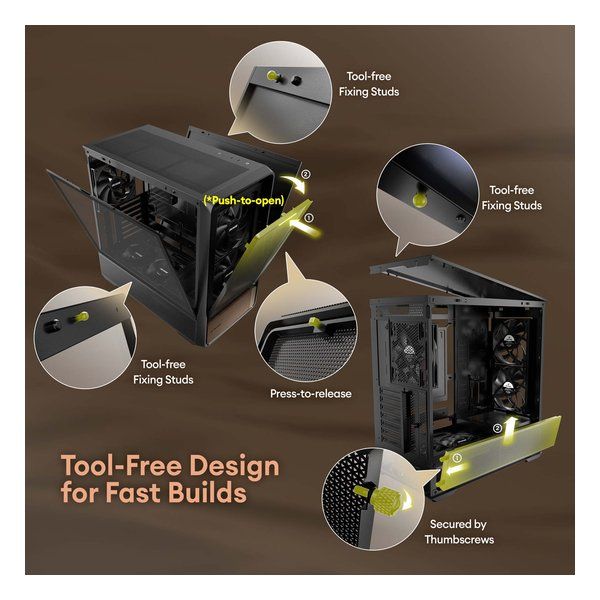 Tool-free
Fixing Studs

②

(*Push-to-open)

①

Tool-free
Fixing Studs

Tool-free
Fixing Studs

Press-to-release

②

①

Tool-Free Design
for Fast Builds

Secured by
Thumbscrews