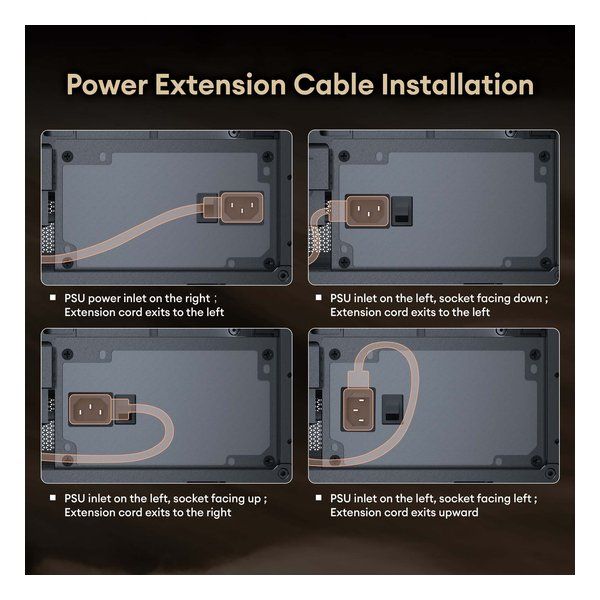 Power Extension Cable Installation

■ PSU power inlet on the right ;
Extension cord exits to the left

■ PSU inlet on the left, socket facing down ;
Extension cord exits to the left

■ PSU inlet on the left, socket facing up ;
Extension cord exits to the right

■ PSU inlet on the left, socket facing left ;
Extension cord exits upward