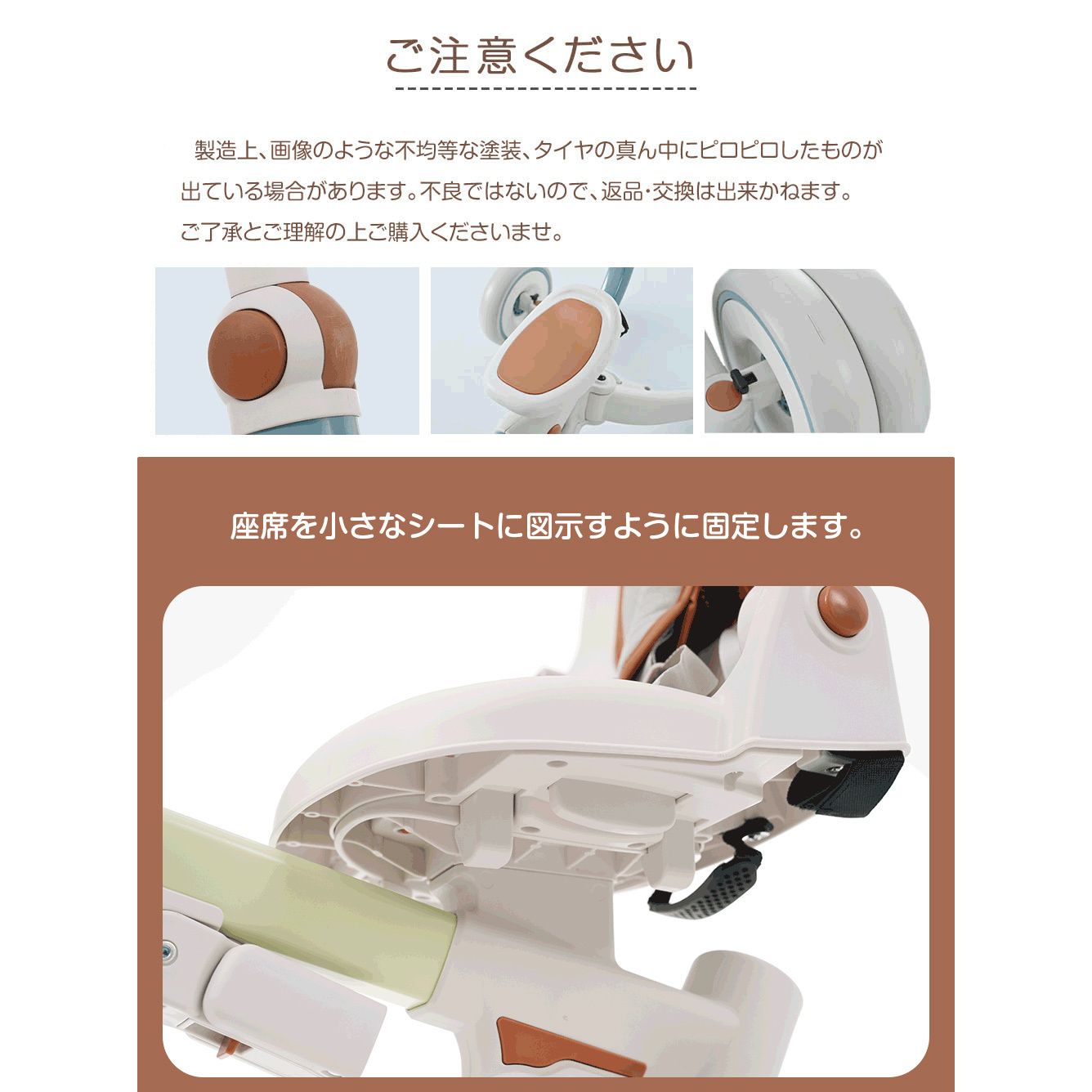 ご注意ください

製造上、画像のような不均等な塗装、タイヤの真ん中にピロピロしたものが出ている場合があります。不良ではないので、返品・交換は出来かねます。ご了承とご理解の上ご購入くださいませ。

座席を小さなシートに図示すように固定します。