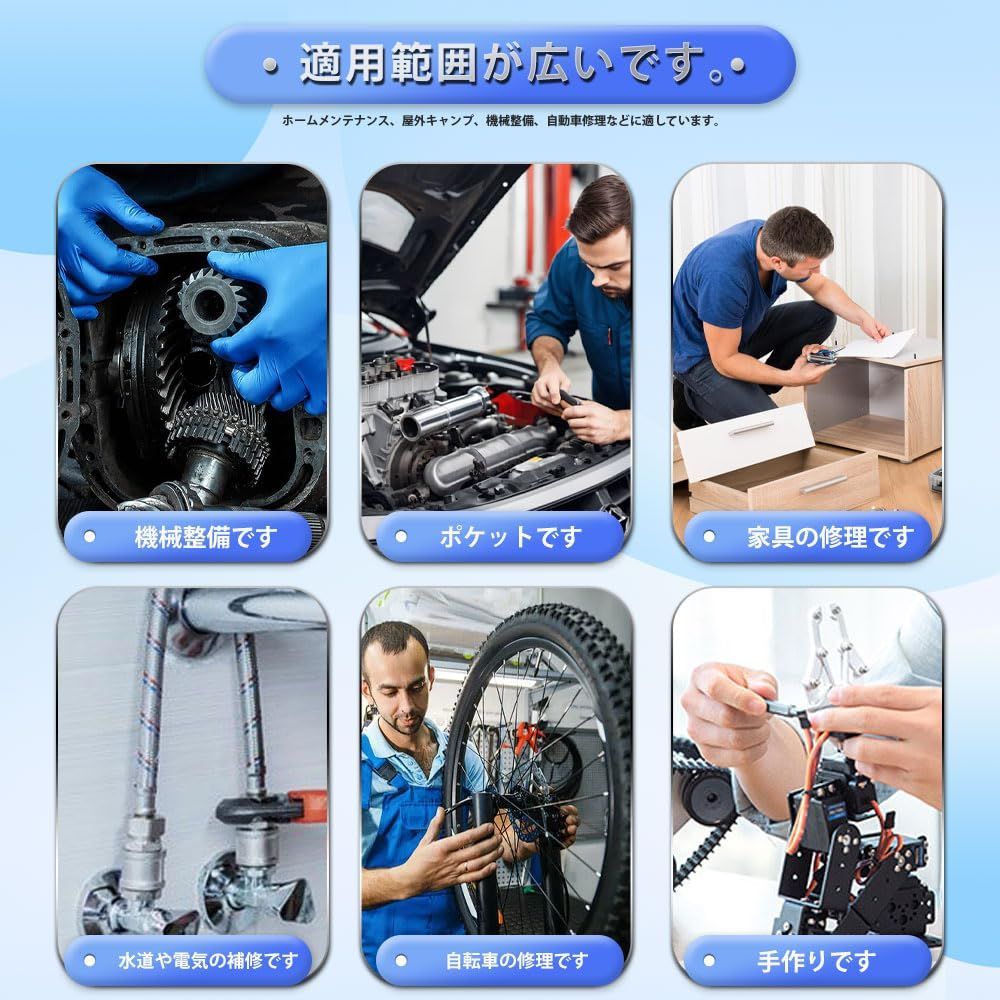 適用範囲が広いです。

ホームメンテナンス、屋外キャンプ、機械整備、自動車修理などに適しています。

機械整備です

ポケットです

家具の修理です

水道や電気の補修です

自転車の修理です

手作りです