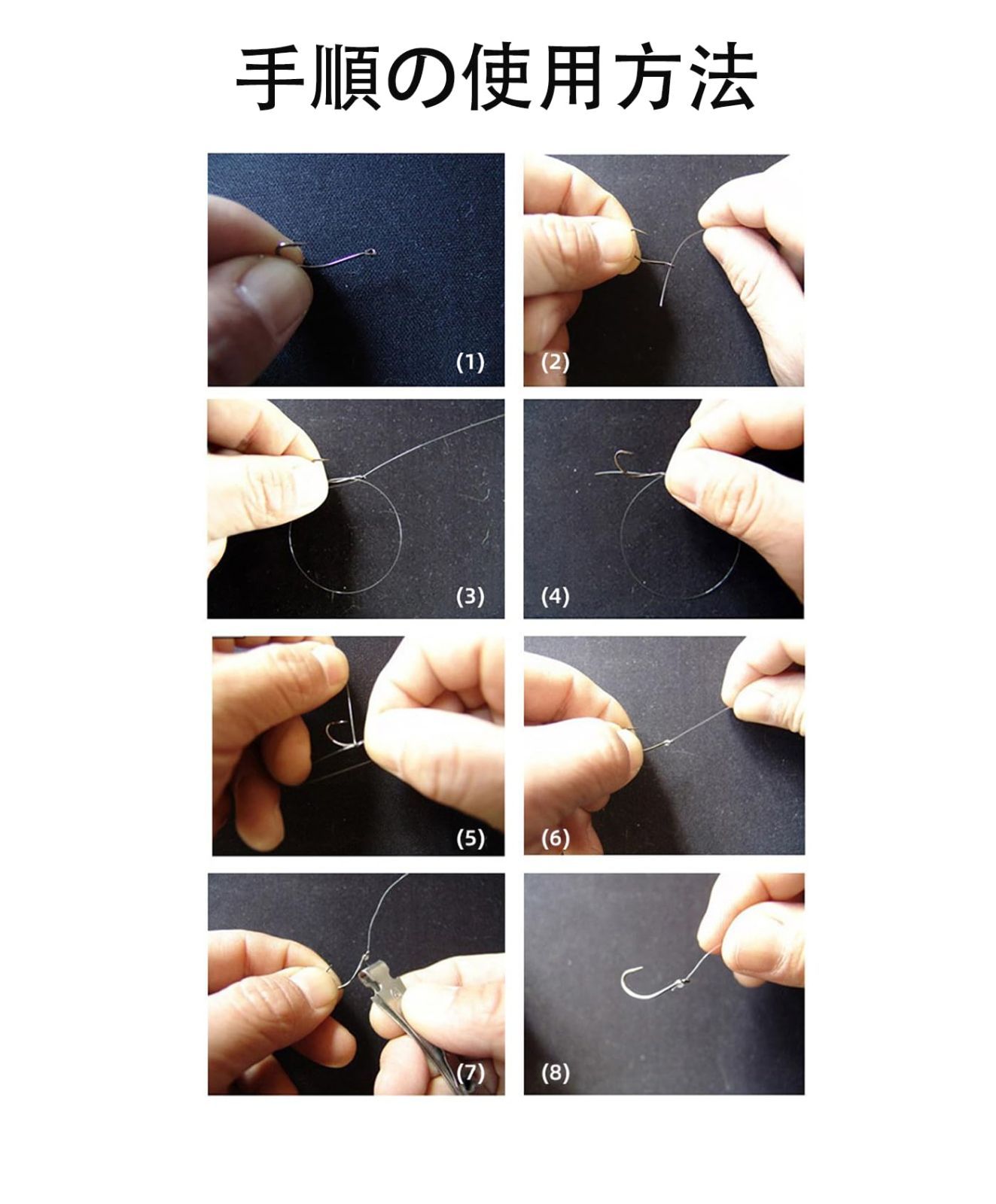 手順の使用方法

(1)

(2)

(3)

(4)

(5)

(6)

(7)

(8)