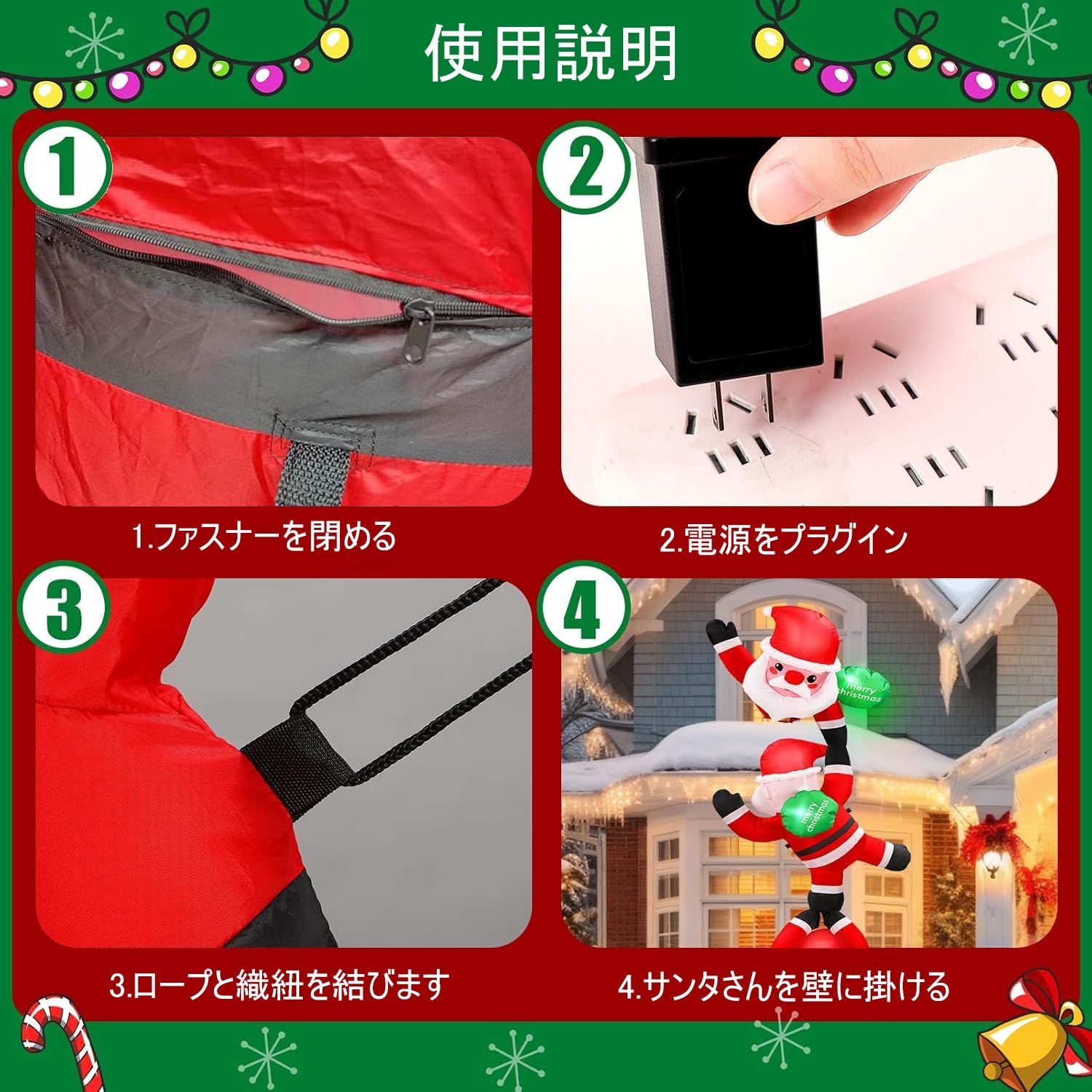 使用説明

1

2

1.ファスナーを閉める

2.電源をプラグイン

3

4

merry christmas

merry christmas

3.ロープと織紐を結びます

4.サンタさんを壁に掛ける