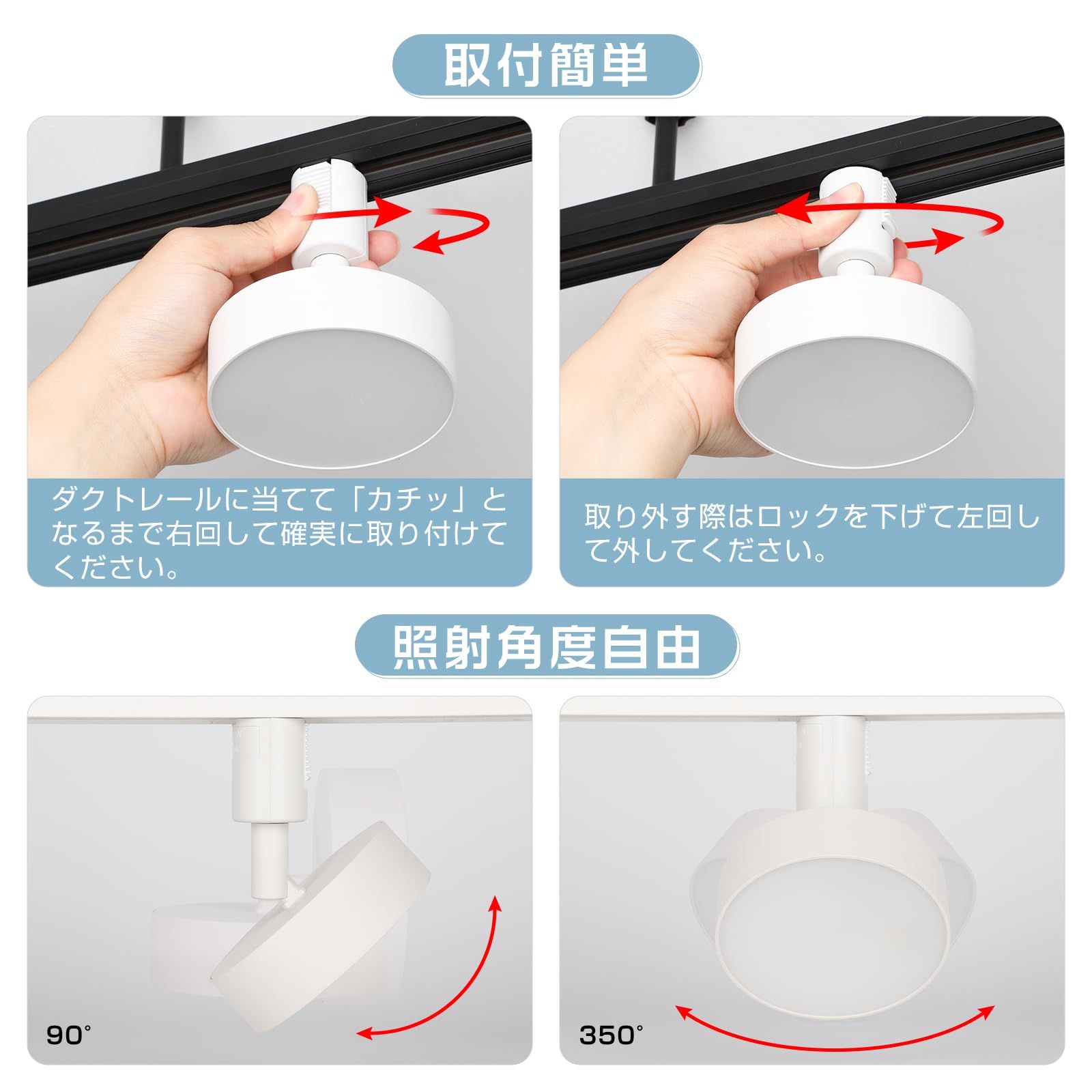 取付簡単

ダクトレールに当てて「カチッ」となるまで右回して確実に取り付けてください。

取り外す際はロックを下げて左回して外してください。

照射角度自由

90°

350°