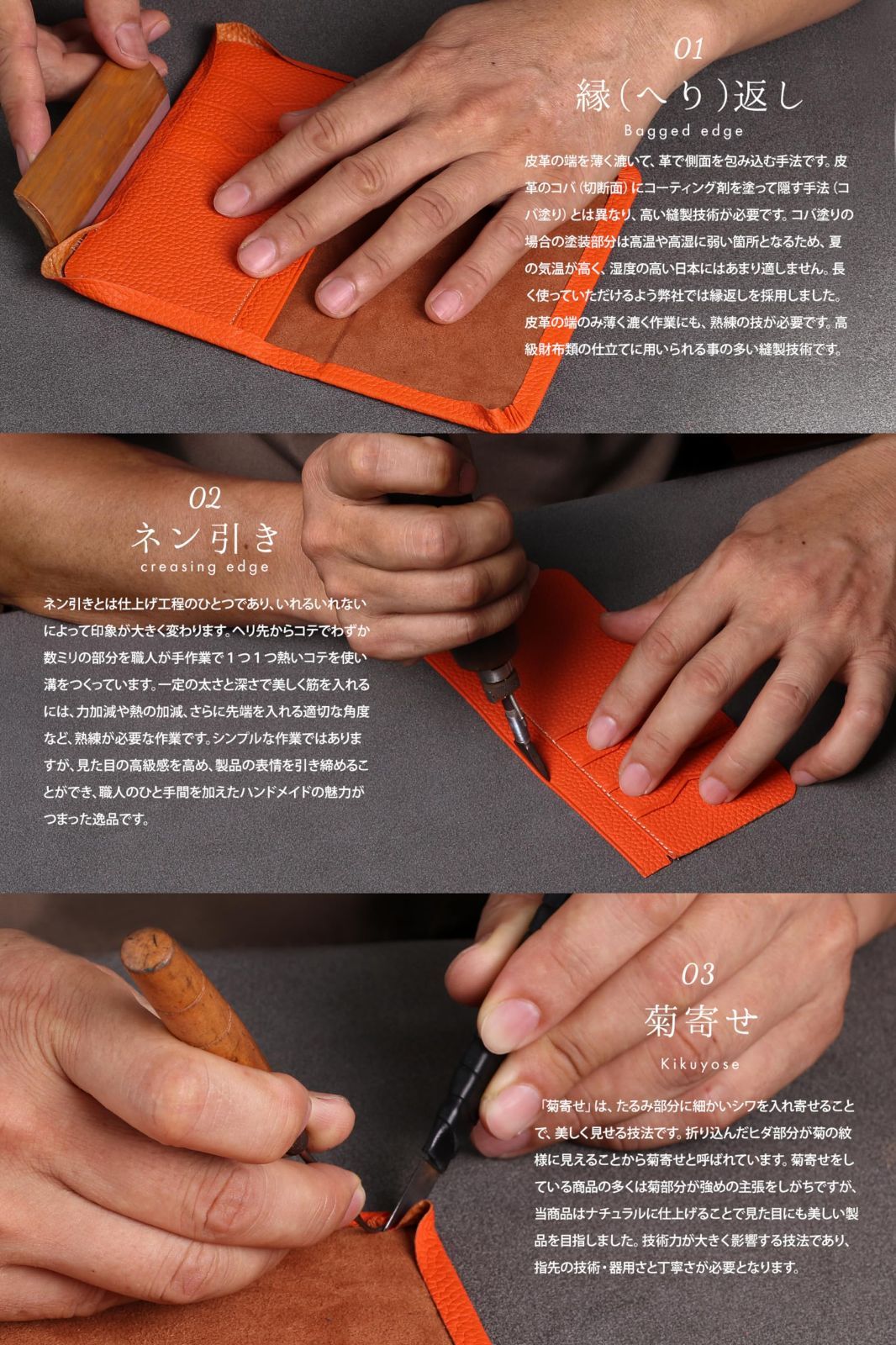 01

縁(へり)返し

Bagged edge

皮革の端を薄く漉いて、革で側面を包み込む手法です。皮革のコバ(切断面)にコーティング剤を塗って隠す手法(コバ塗り)とは異なり、高い縫製技術が必要です。コバ塗りの場合の塗装部分は高温や高湿に弱い箇所となるため、夏の気温が高く、湿度の高い日本にはあまり適しません。長く使っていただけるよう弊社では縁返しを採用しました。皮革の端のみ薄く漉く作業にも、熟練の技が必要です。高級財布類の仕立てに用いられる事の多い縫製技術です。

02

ネン引き

creasing edge

ネン引きとは仕上げ工程のひとつであり、いれるいれないによって印象が大きく変わります。ヘリ先からコテでわずか数ミリの部分を職人が手作業で1つ1つ熱いコテを使い溝をつくっています。一定の太さと深さで美しく筋を入れるには、力加減や熱の加減、さらに先端を入れる適切な角度など、熟練が必要な作業です。シンプルな作業ではありますが、見た目の高級感を高め、製品の表情を引き締めることができ、職人のひと手間を加えたハンドメイドの魅力がつまった逸品です。

03

菊寄せ

Kikuyose

「菊寄せ」は、たるみ部分に細かいシワを入れ寄せることで、美しく見せる技法です。折り込んだヒダ部分が菊の紋様に見えることから菊寄せと呼ばれています。菊寄せをしている商品の多くは菊部分が強めの主張をしがちですが、当商品はナチュラルに仕上げることで見た目にも美しい製品を目指しました。技術力が大きく影響する技法であり、指先の技術・器用さと丁寧さが必要となります。