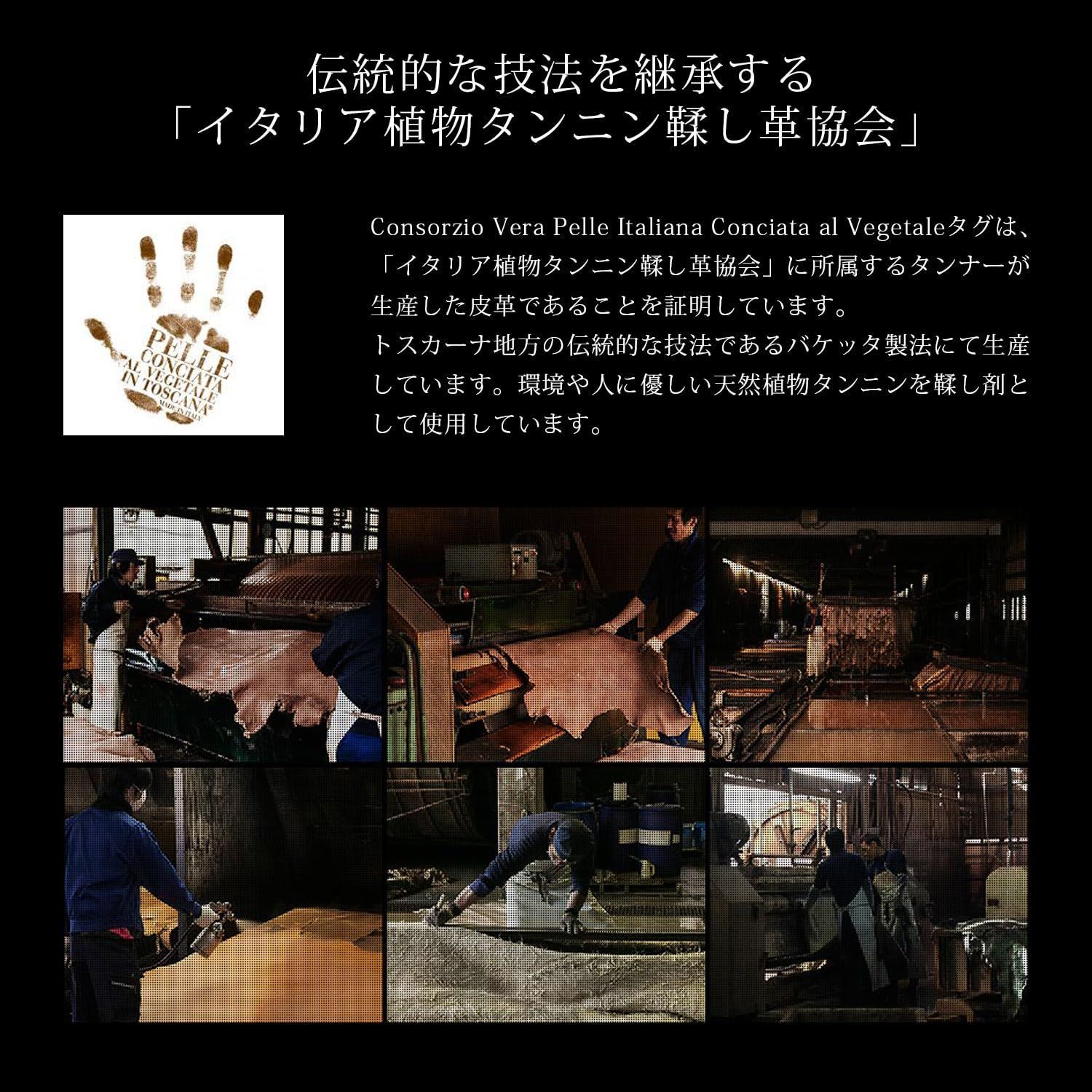 伝統的な技法を継承する
「イタリア植物タンニン鞣し革協会」

PELLE CONCIATA AL VEGETALE IN TOSCANA
MADE IN ITALY

Consorzio Vera Pelle Italiana Conciata al Vegetaleタグは、「イタリア植物タンニン鞣し革協会」に所属するタンナーが生産した皮革であることを証明しています。
トスカーナ地方の伝統的な技法であるバケッタ製法にて生産しています。環境や人に優しい天然植物タンニンを鞣し剤として使用しています。