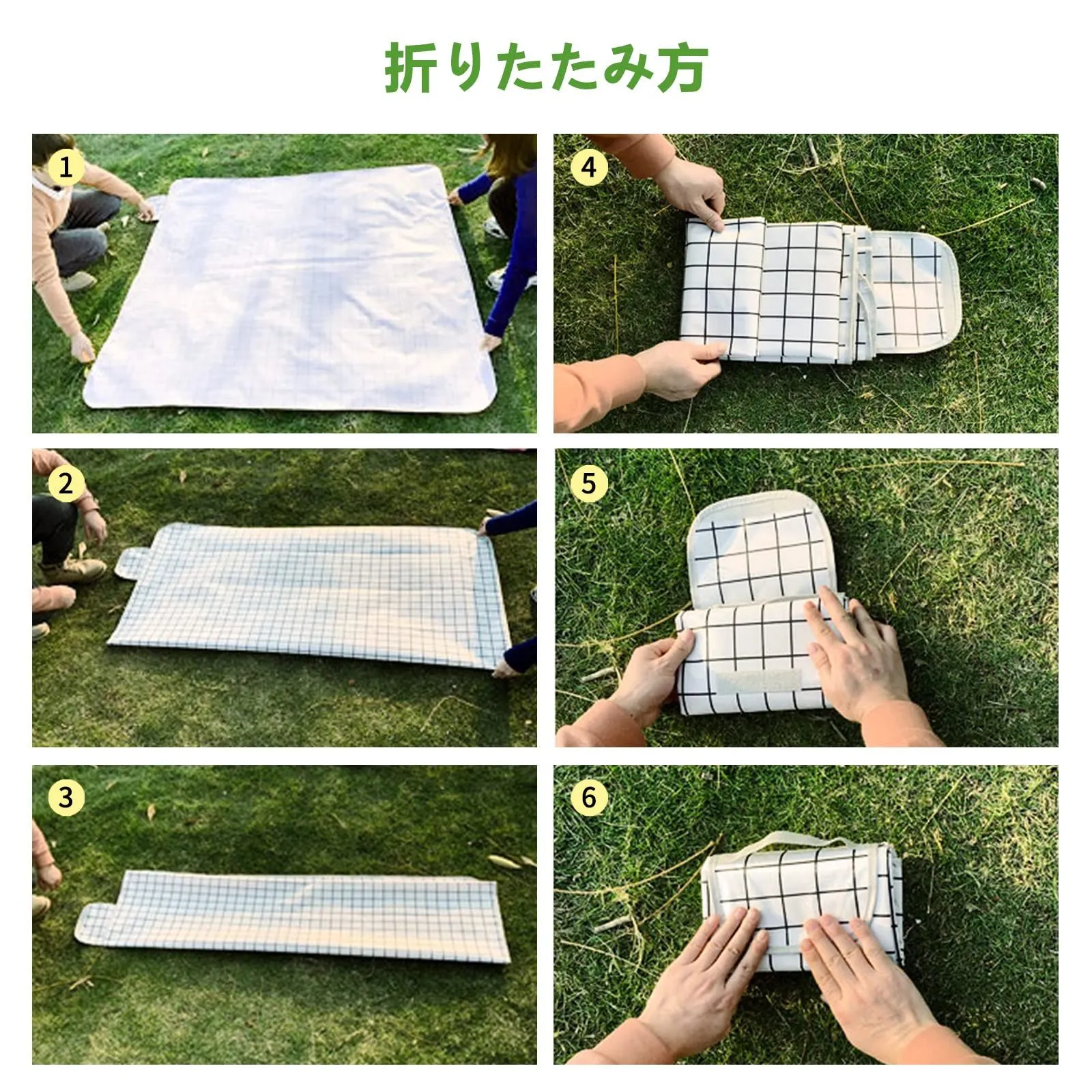 折りたたみ方

1

2

3

4

5

6