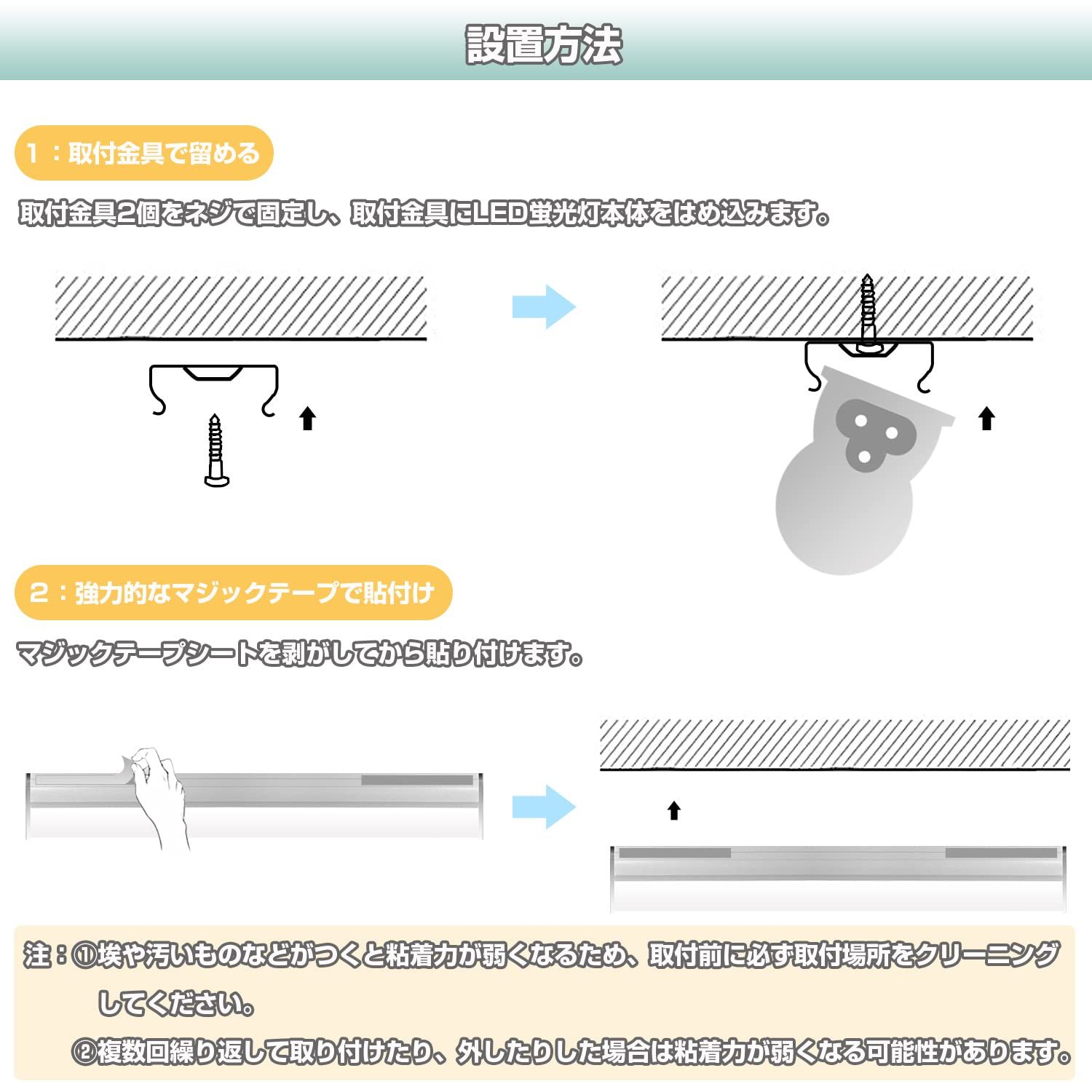 設置方法

1：取付金具で留める

取付金具2個をネジで固定し、取付金具にLED蛍光灯本体をはめ込みます。

2：強力的なマジックテープで貼付け

マジックテープシートを剥がしてから貼り付けます。

注：①埃や汚いものなどがつくと粘着力が弱くなるため、取付前に必ず取付場所をクリーニングしてください。

②複数回繰り返して取り付けたり、外したりした場合は粘着力が弱くなる可能性があります。