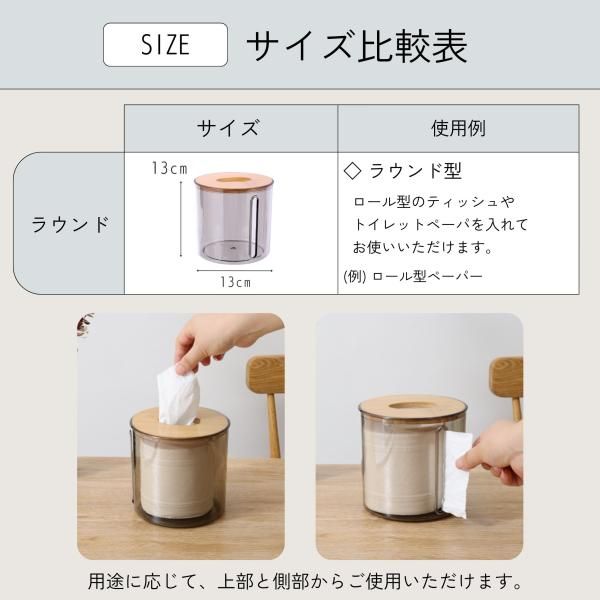 SIZE サイズ比較表

| | サイズ | 使用例 |
|---|---|---|
| ラウンド | 13cm 13cm | ◇ ラウンド型 ロール型のティッシュやトイレットペーパを入れてお使いいただけます。 (例) ロール型ペーパー |

用途に応じて、上部と側部からご使用いただけます。