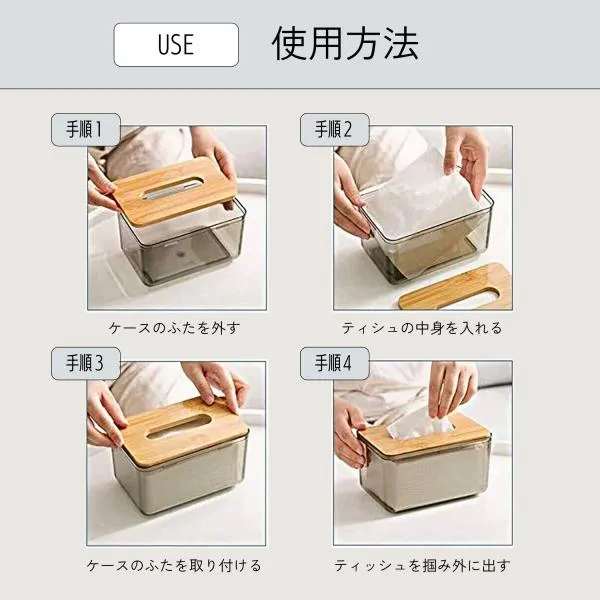 USE 使用方法

手順1

ケースのふたを外す

手順2

ティシュの中身を入れる

手順3

ケースのふたを取り付ける

手順4

ティッシュを掴み外に出す