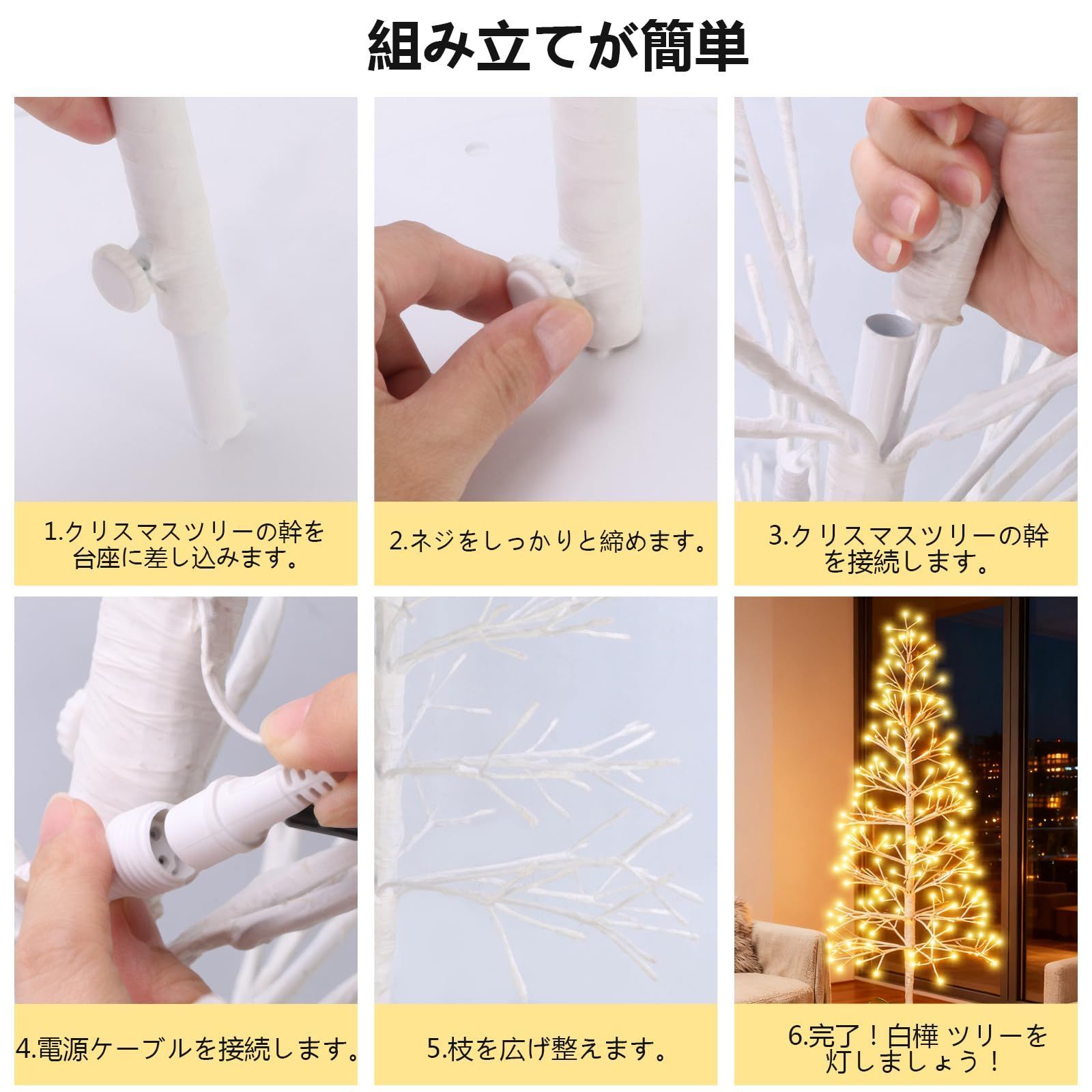 組み立てが簡単

1.クリスマスツリーの幹を台座に差し込みます。

2.ネジをしっかりと締めます。

3.クリスマスツリーの幹を接続します。

4.電源ケーブルを接続します。

5.枝を広げ整えます。

6.完了！白樺 ツリーを灯しましょう！