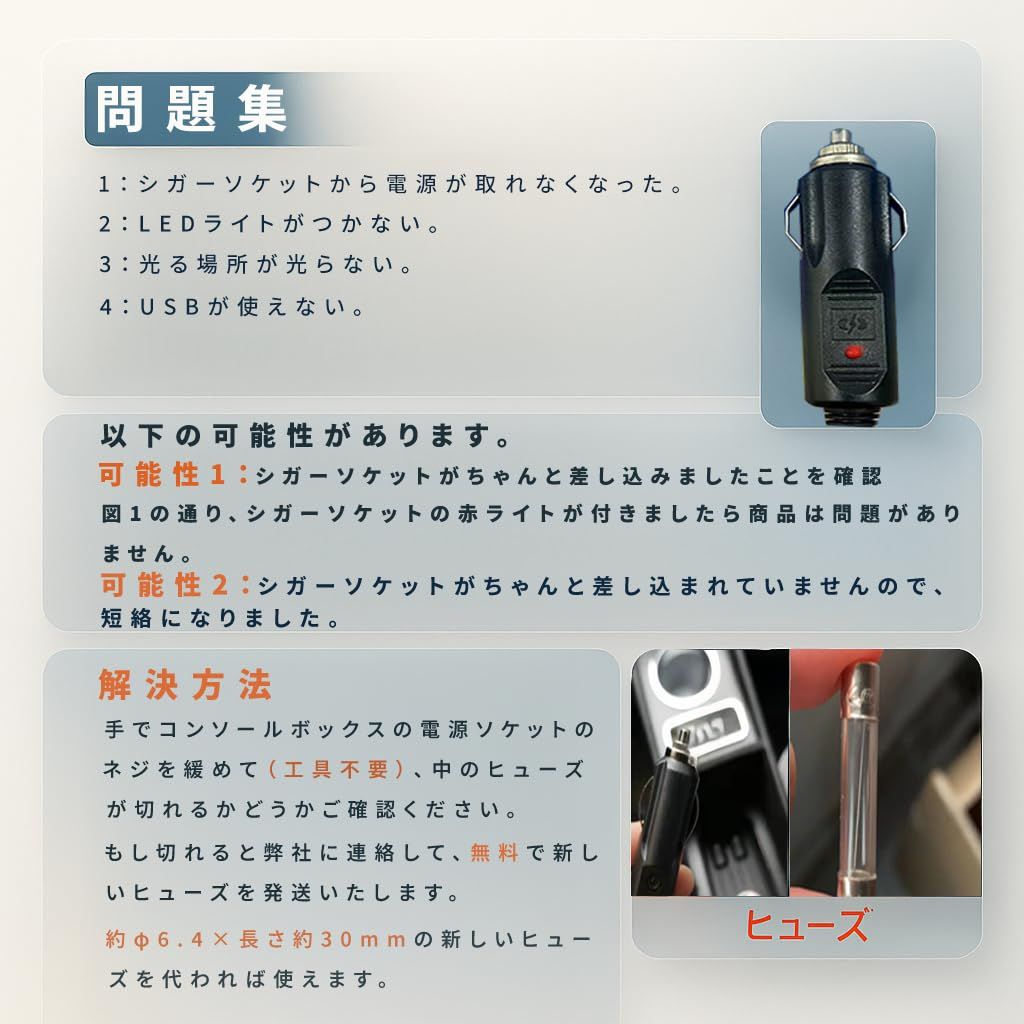 問題集

1：シガーソケットから電源が取れなくなった。
2：LEDライトがつかない。
3：光る場所が光らない。
4：USBが使えない。

以下の可能性があります。
可能性1：シガーソケットがちゃんと差し込みましたことを確認
図1の通り、シガーソケットの赤ライトが付きましたら商品は問題がありません。
可能性2：シガーソケットがちゃんと差し込まれていませんので、短絡になりました。

解決方法
手でコンソールボックスの電源ソケットのネジを緩めて（工具不要）、中のヒューズが切れるかどうかご確認ください。
もし切れると弊社に連絡して、無料で新しいヒューズを発送いたします。
約φ6.4×長さ約30mmの新しいヒューズを代われば使えます。

ヒューズ