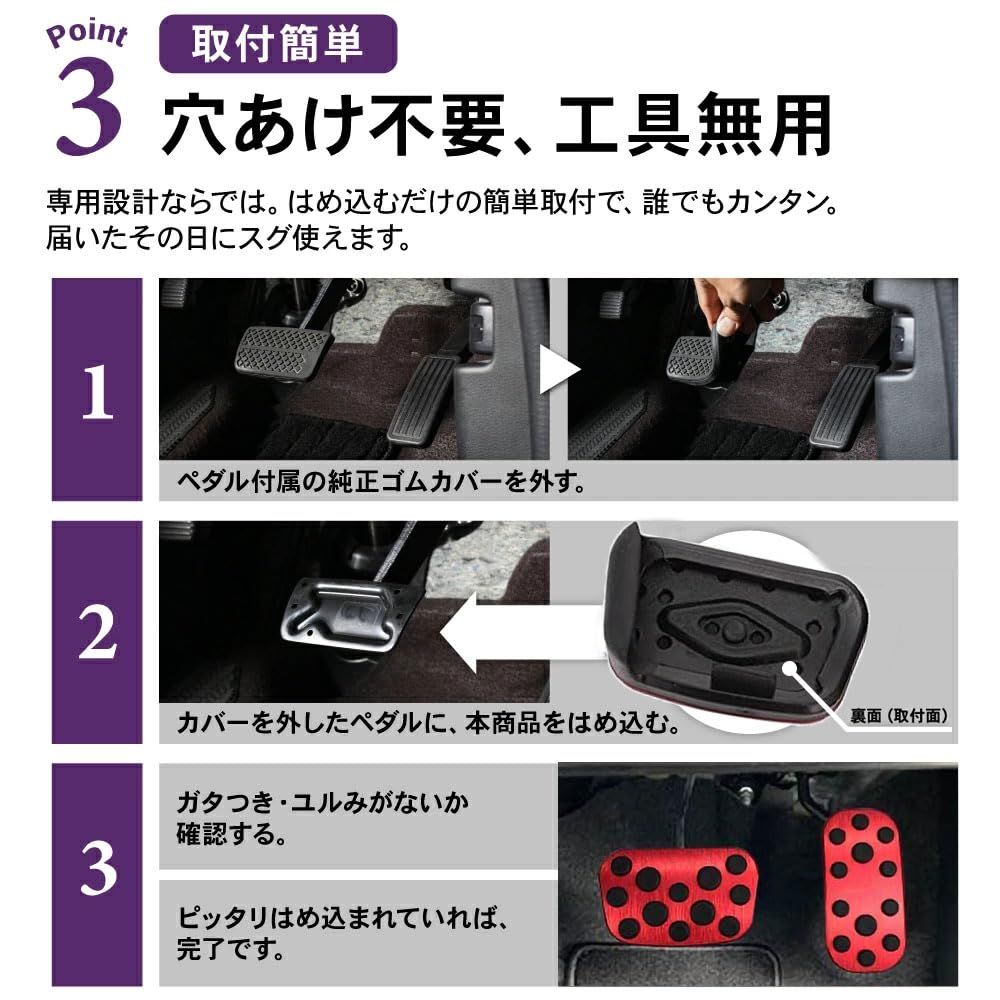 Point 3

取付簡単

穴あけ不要、工具無用

専用設計ならでは。はめ込むだけの簡単取付で、誰でもカンタン。届いたその日にスグ使えます。

1

ペダル付属の純正ゴムカバーを外す。

2

カバーを外したペダルに、本商品をはめ込む。

裏面（取付面）

3

ガタつき・ユルみがないか確認する。

ピッタリはめ込まれていれば、完了です。