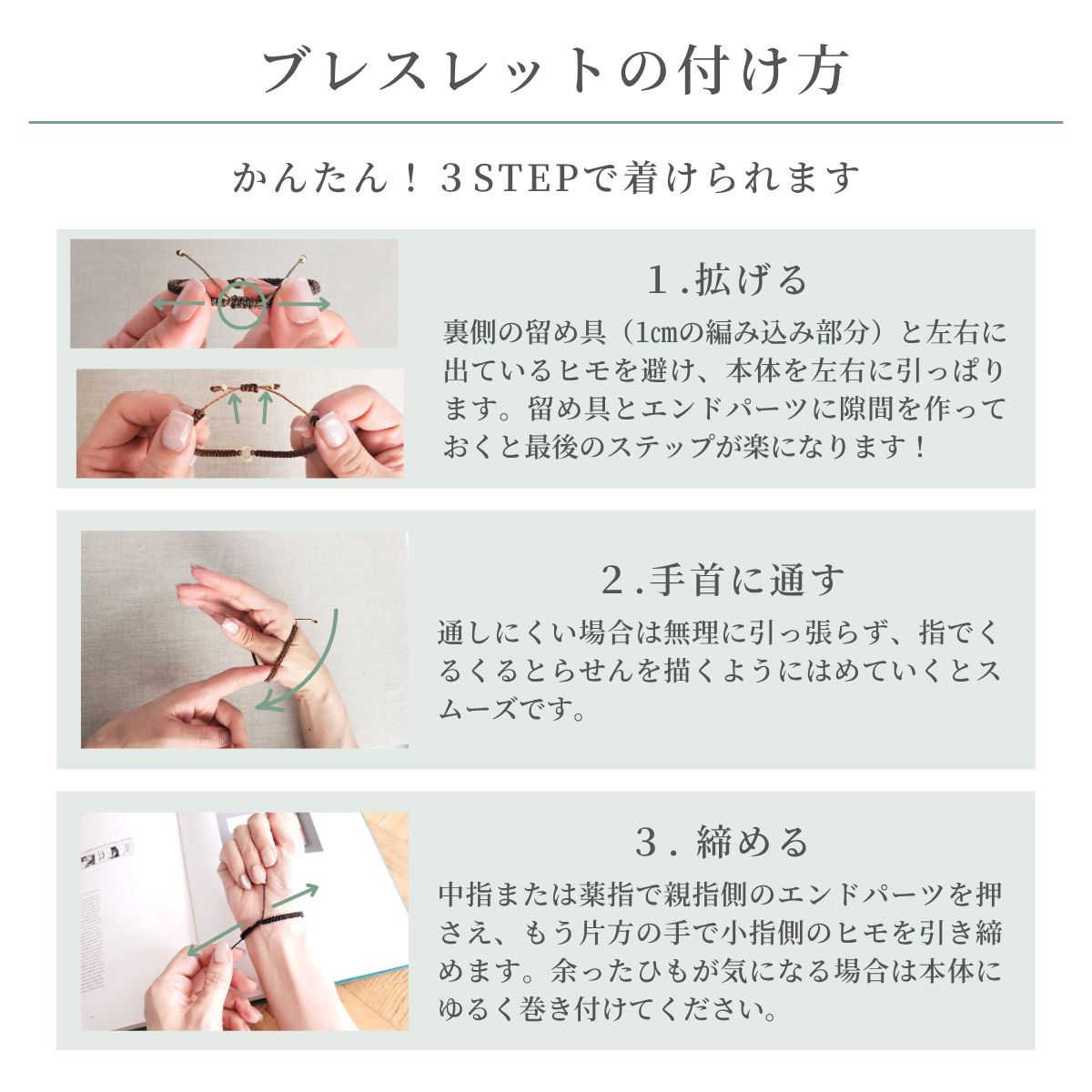 ブレスレットの付け方

かんたん！３STEPで着けられます

１.拡げる

裏側の留め具（1㎝の編み込み部分）と左右に出ているヒモを避け、本体を左右に引っぱります。留め具とエンドパーツに隙間を作っておくと最後のステップが楽になります！

２.手首に通す

通しにくい場合は無理に引っ張らず、指でくるくるとらせんを描くようにはめていくとスムーズです。

３. 締める

中指または薬指で親指側のエンドパーツを押さえ、もう片方の手で小指側のヒモを引き締めます。余ったひもが気になる場合は本体にゆるく巻き付けてください。