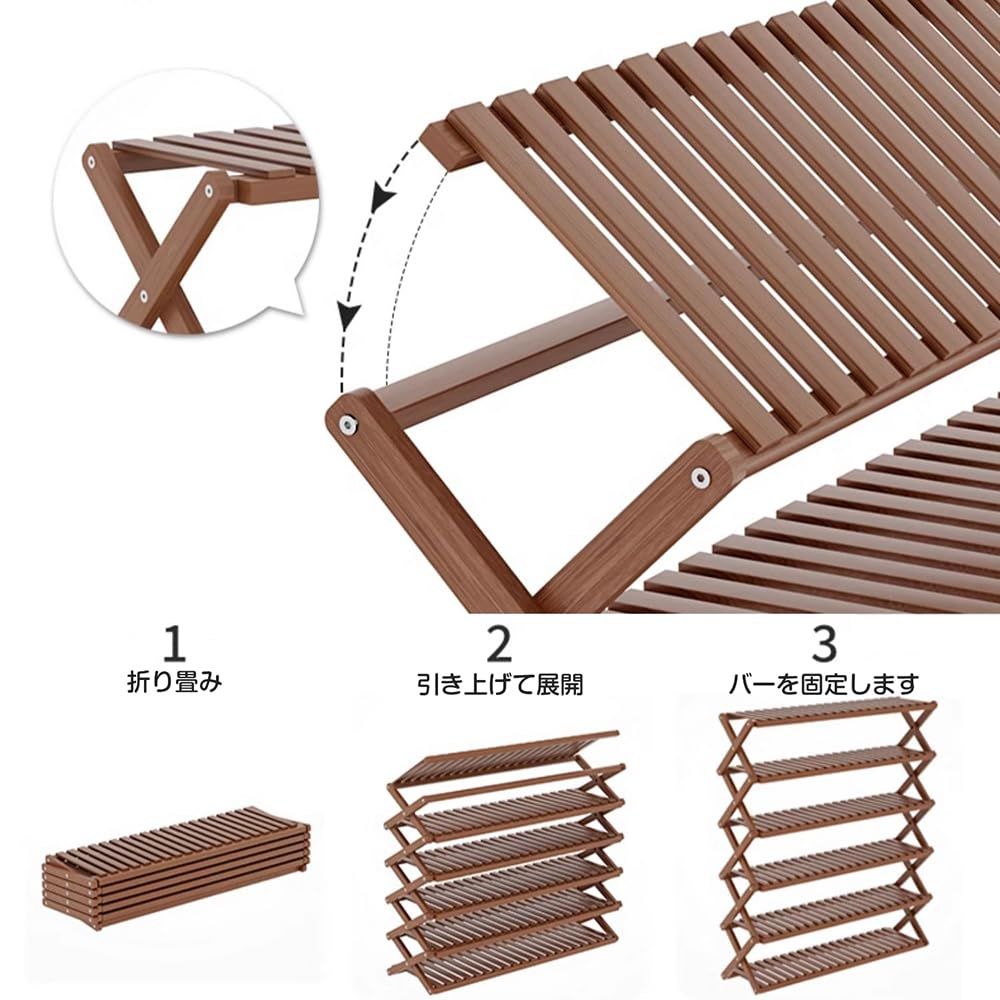 1
折り畳み

2
引き上げて展開

3
バーを固定します