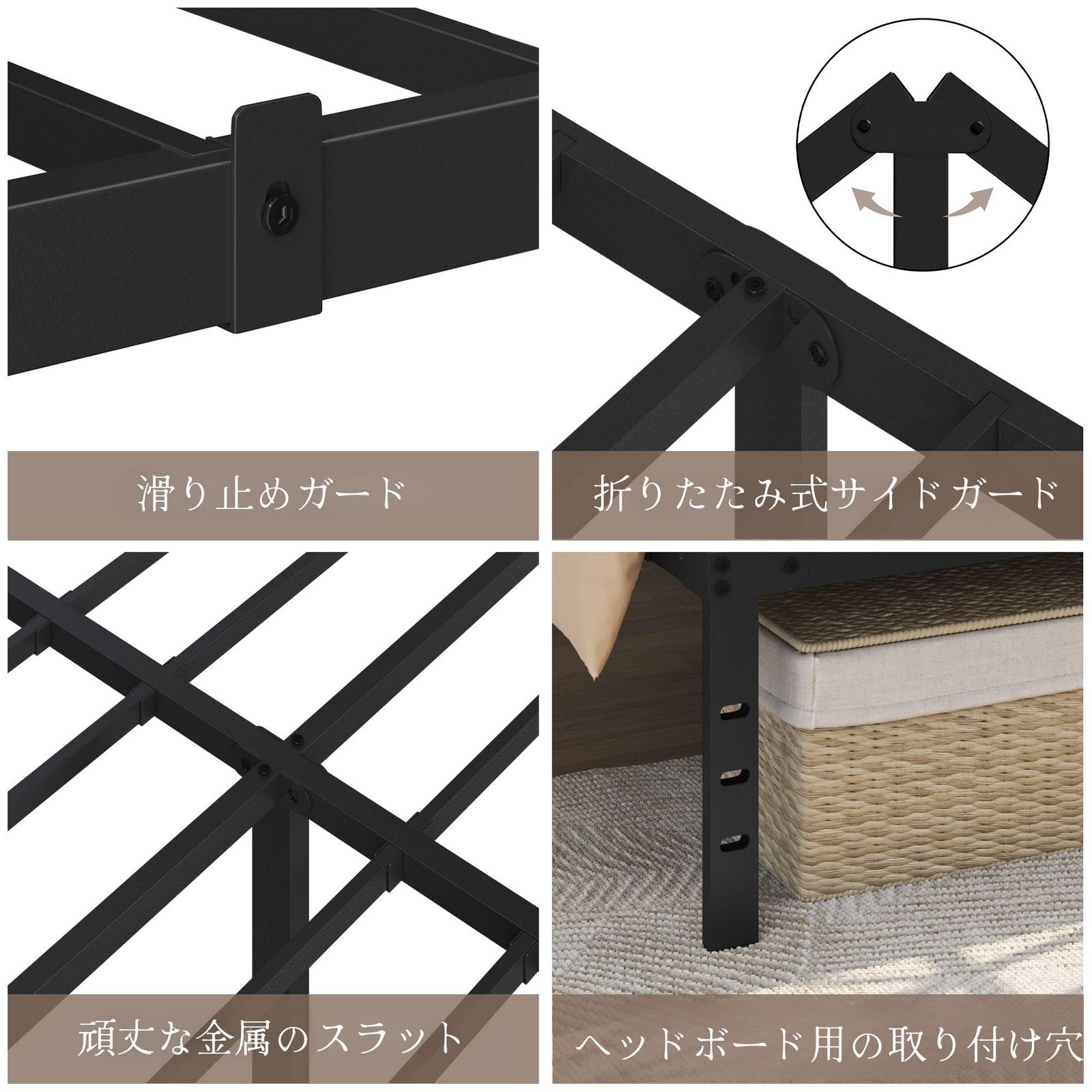 滑り止めガード

折りたたみ式サイドガード

頑丈な金属のスラット

ヘッドボード用の取り付け穴