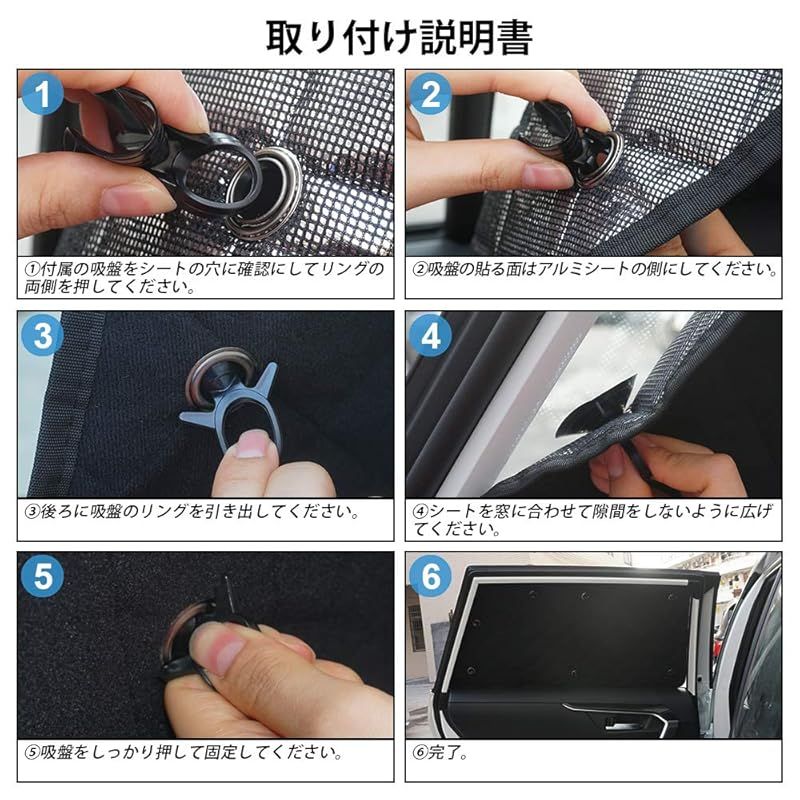 取り付け説明書

1

①付属の吸盤をシートの穴に確認にしてリングの両側を押してください。

2

②吸盤の貼る面はアルミシートの側にしてください。

3

③後ろに吸盤のリングを引き出してください。

4

④シートを窓に合わせて隙間をしないように広げてください。

5

⑤吸盤をしっかり押して固定してください。

6

⑥完了。