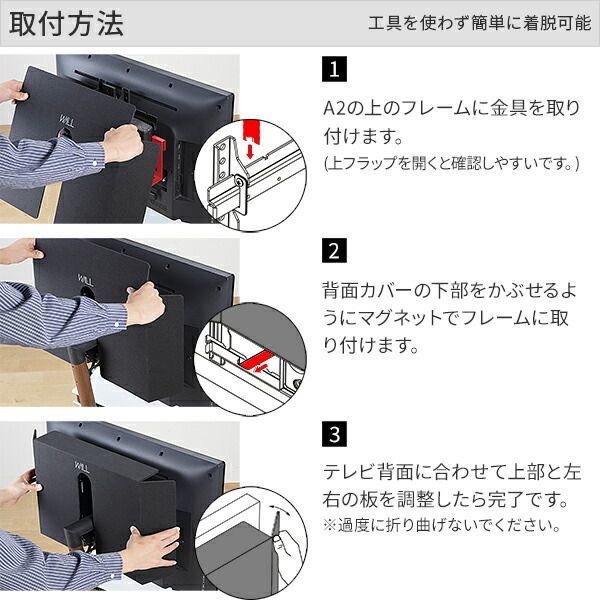 取付方法

工具を使わず簡単に着脱可能

WALL

1

A2の上のフレームに金具を取り付けます。
(上フラップを開くと確認しやすいです。)

WALL

2

背面カバーの下部をかぶせるようにマグネットでフレームに取り付けます。

WALL

3

テレビ背面に合わせて上部と左右の板を調整したら完了です。
※過度に折り曲げないでください。