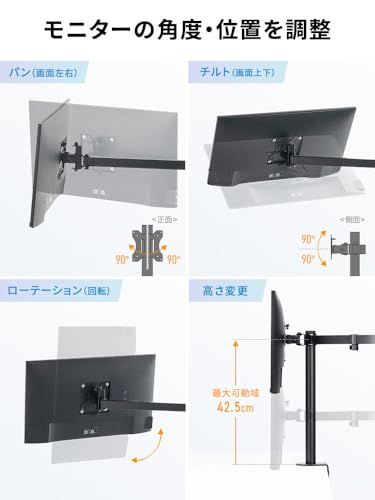 モニターの角度・位置を調整

パン(画面左右)

<正面>

90°

90°

チルト(画面上下)

<側面>

90°

90°

ローテーション(回転)

高さ変更

最大可動域
42.5cm