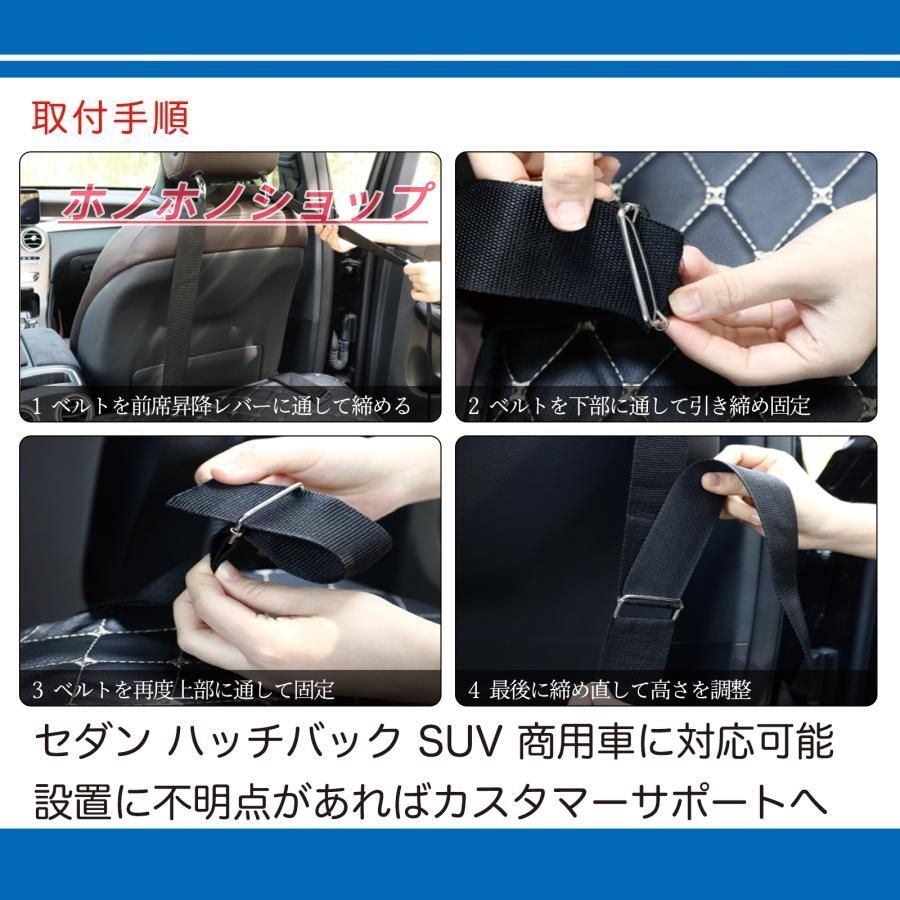 取付手順

ホノホノショップ

1 ベルトを前席昇降レバーに通して締める

2 ベルトを下部に通して引き締め固定

3 ベルトを再度上部に通して固定

4 最後に締め直して高さを調整

セダン ハッチバック SUV 商用車に対応可能
設置に不明点があればカスタマーサポートへ