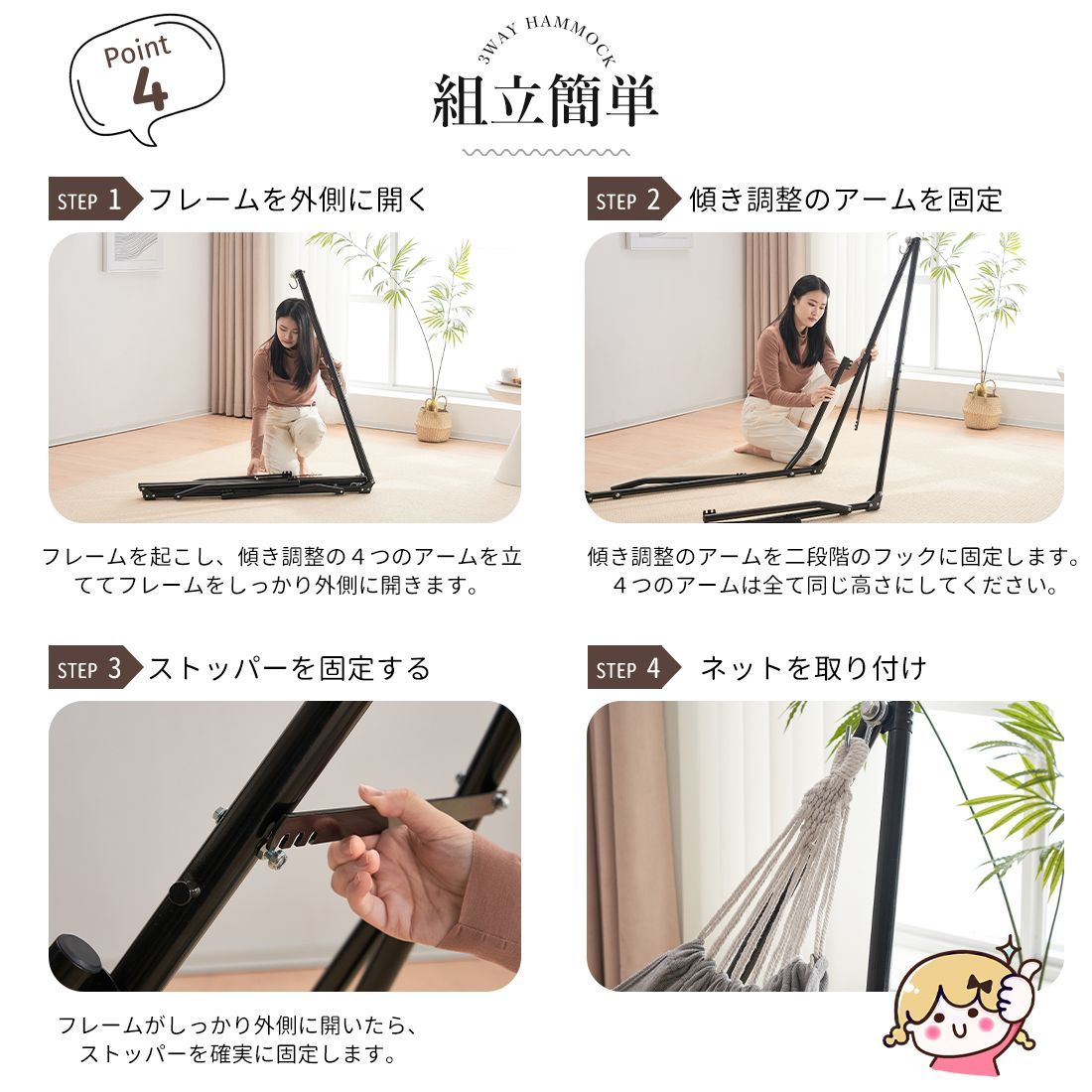 Point 4

3WAY HAMMOCK
組立簡単

STEP 1 フレームを外側に開く

フレームを起こし、傾き調整の４つのアームを立ててフレームをしっかり外側に開きます。

STEP 2 傾き調整のアームを固定

傾き調整のアームを二段階のフックに固定します。４つのアームは全て同じ高さにしてください。

STEP 3 ストッパーを固定する

フレームがしっかり外側に開いたら、ストッパーを確実に固定します。

STEP 4 ネットを取り付け