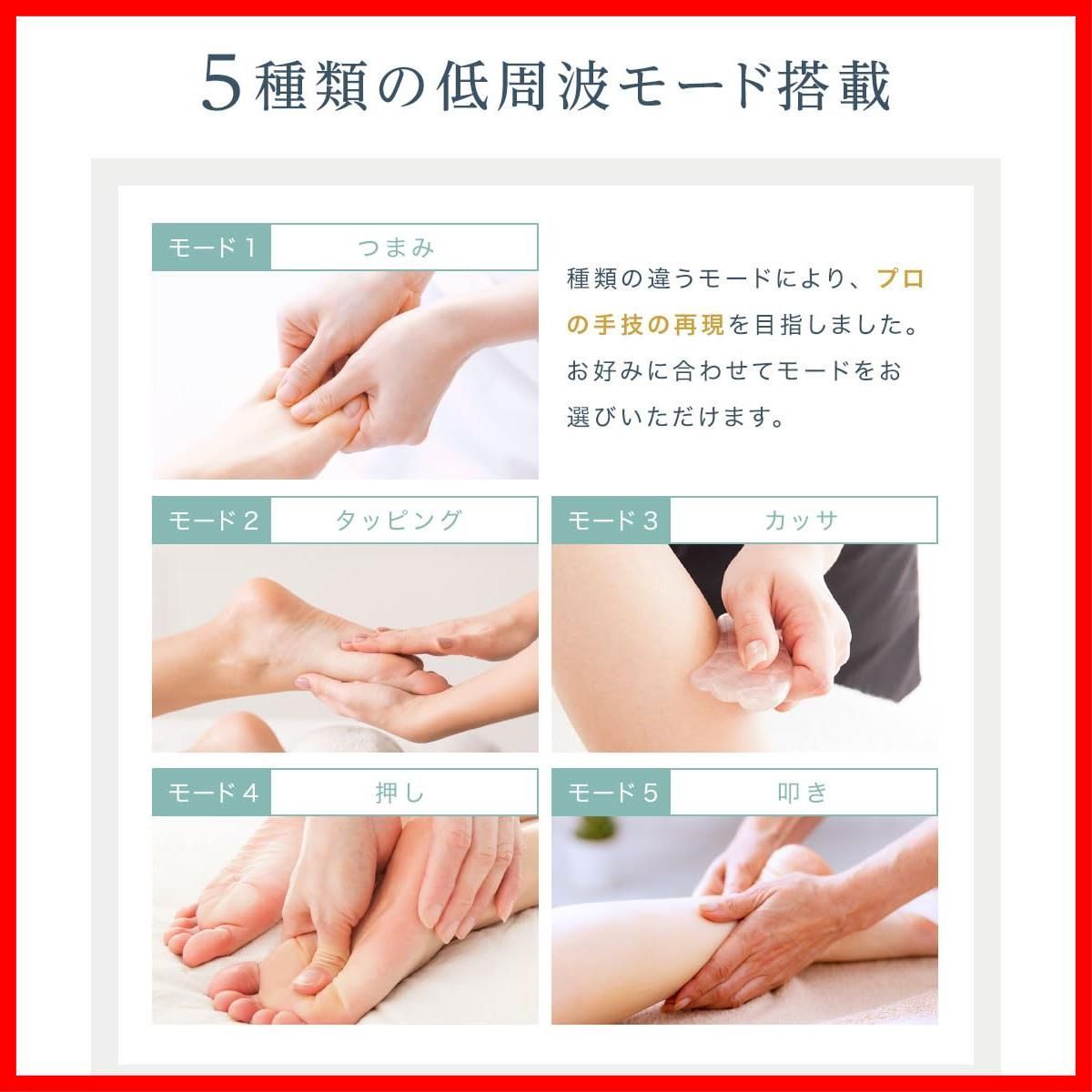 5種類の低周波モード搭載

モード1 つまみ

種類の違うモードにより、プロの手技の再現を目指しました。お好みに合わせてモードをお選びいただけます。

モード2 タッピング

モード3 カッサ

モード4 押し

モード5 叩き