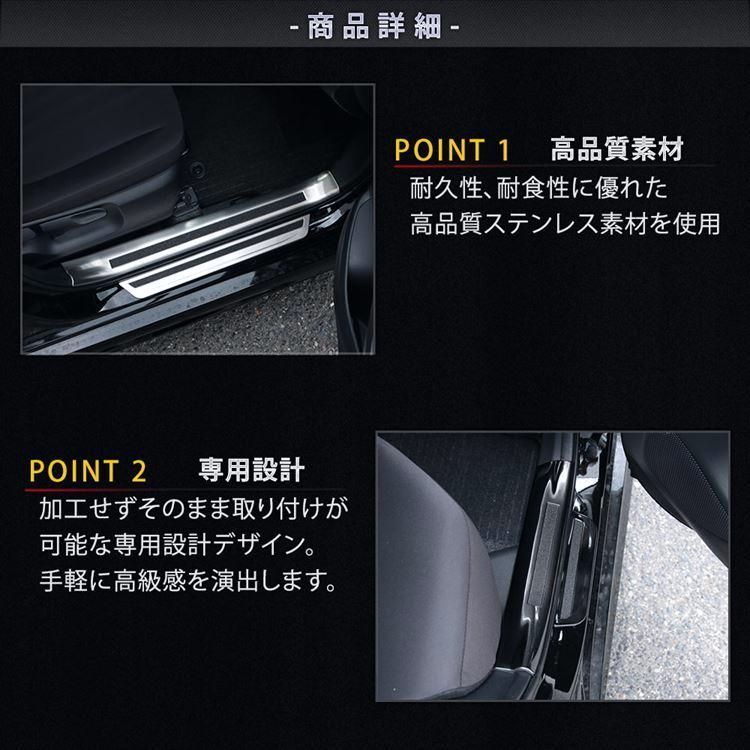 - 商品詳細 -

POINT 1 高品質素材

耐久性、耐食性に優れた
高品質ステンレス素材を使用

POINT 2 専用設計

加工せずそのまま取り付けが
可能な専用設計デザイン。
手軽に高級感を演出します。