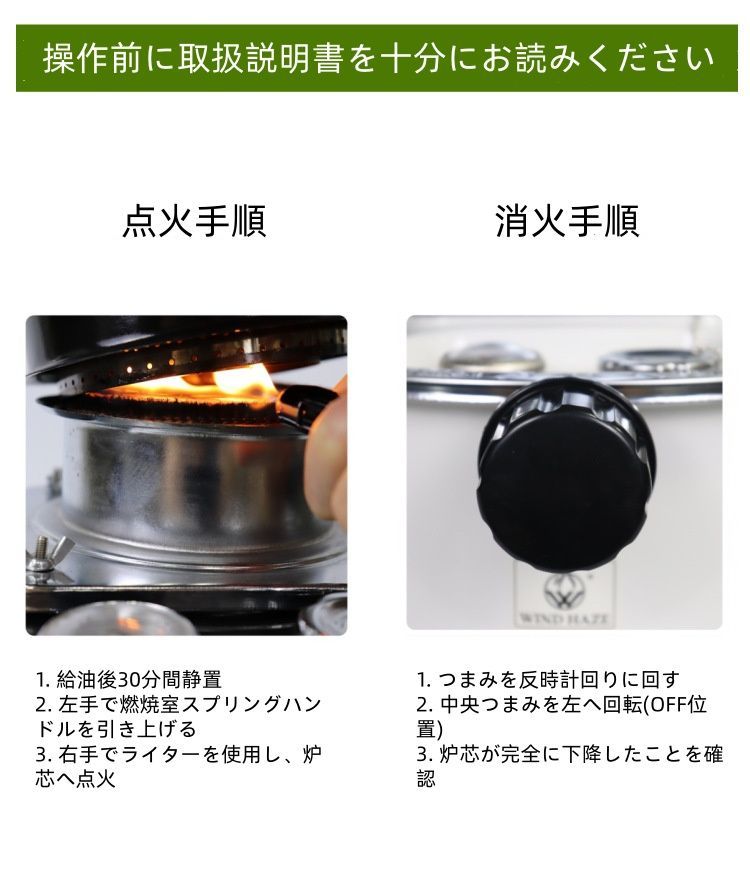 操作前に取扱説明書を十分にお読みください

点火手順

1. 給油後30分間静置
2. 左手で燃焼室スプリングハンドルを引き上げる
3. 右手でライターを使用し、炉芯へ点火

消火手順

WIND HAZE

1. つまみを反時計回りに回す
2. 中央つまみを左へ回転(OFF位置)
3. 炉芯が完全に下降したことを確認