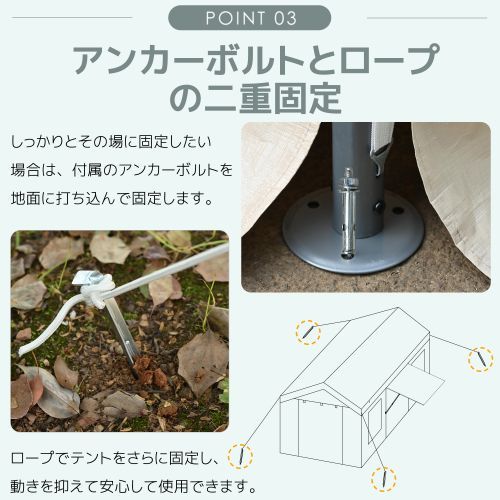 POINT 03

アンカーボルトとロープの二重固定

しっかりとその場に固定したい場合は、付属のアンカーボルトを地面に打ち込んで固定します。

ロープでテントをさらに固定し、動きを抑えて安心して使用できます。