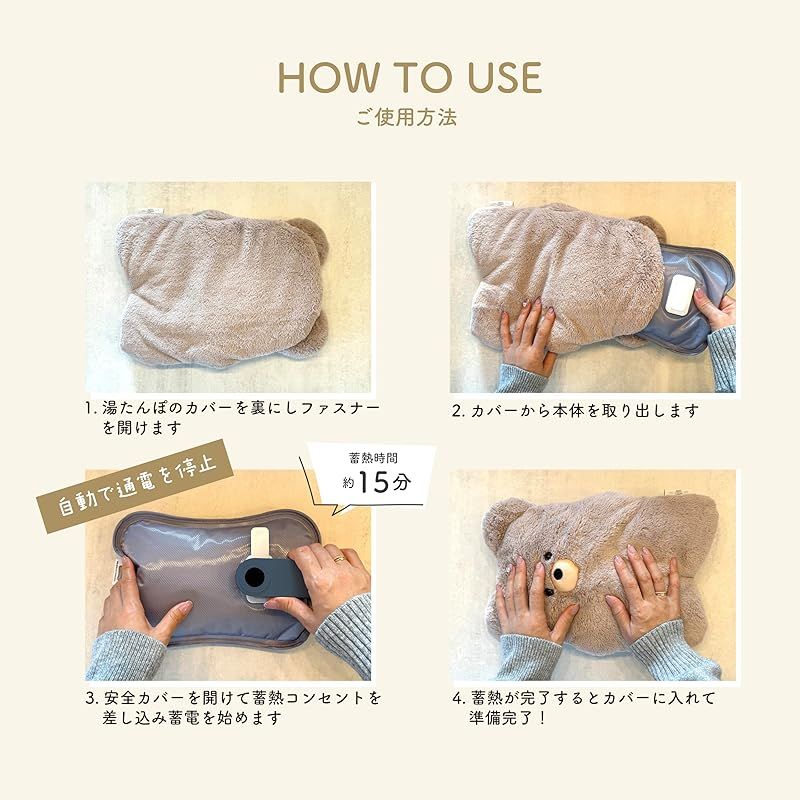 HOW TO USE
ご使用方法

1. 湯たんぽのカバーを裏にしファスナーを開けます

2. カバーから本体を取り出します

自動で通電を停止

蓄熱時間
約15分

3. 安全カバーを開けて蓄熱コンセントを差し込み蓄電を始めます

4. 蓄熱が完了するとカバーに入れて準備完了！