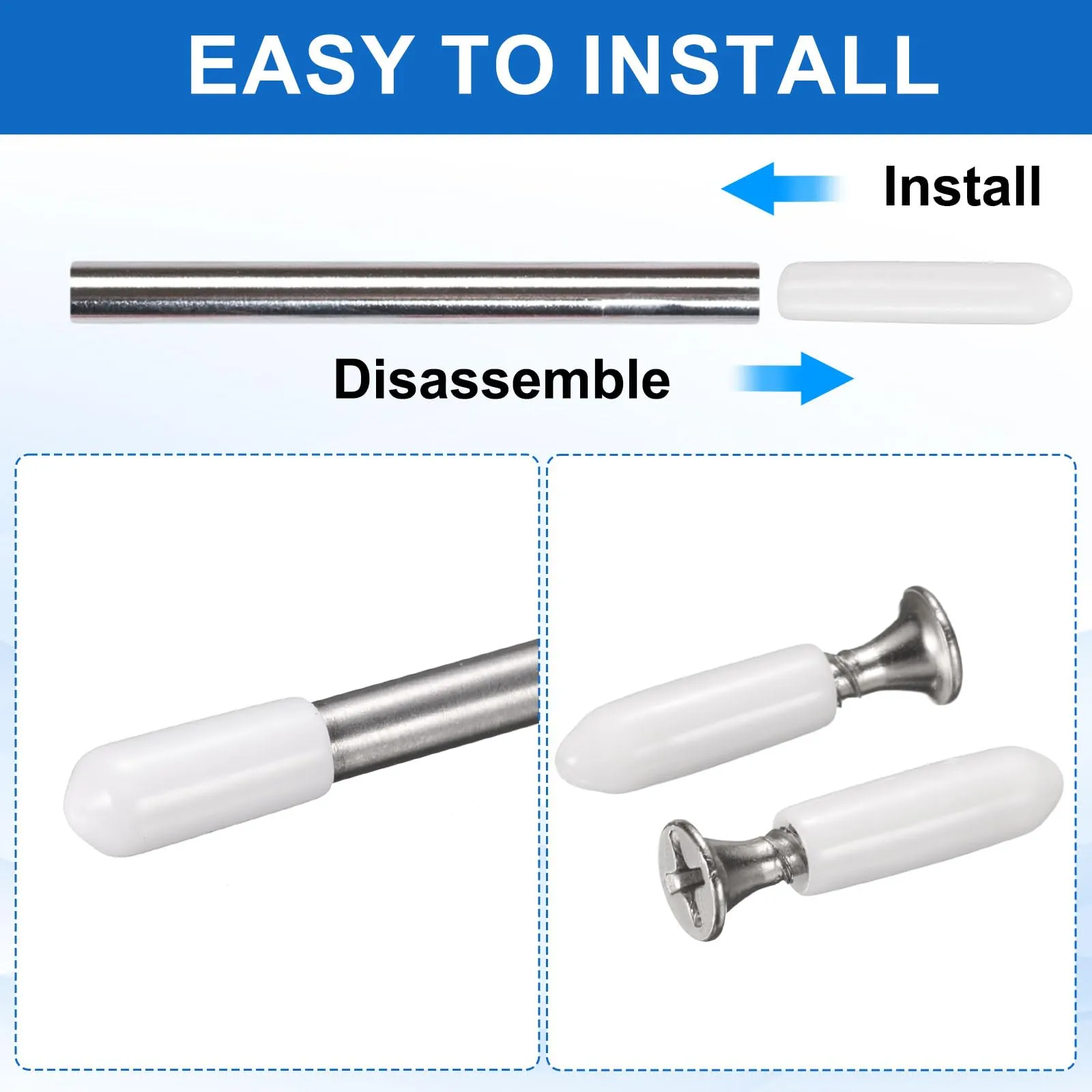 EASY TO INSTALL

Install

Disassemble