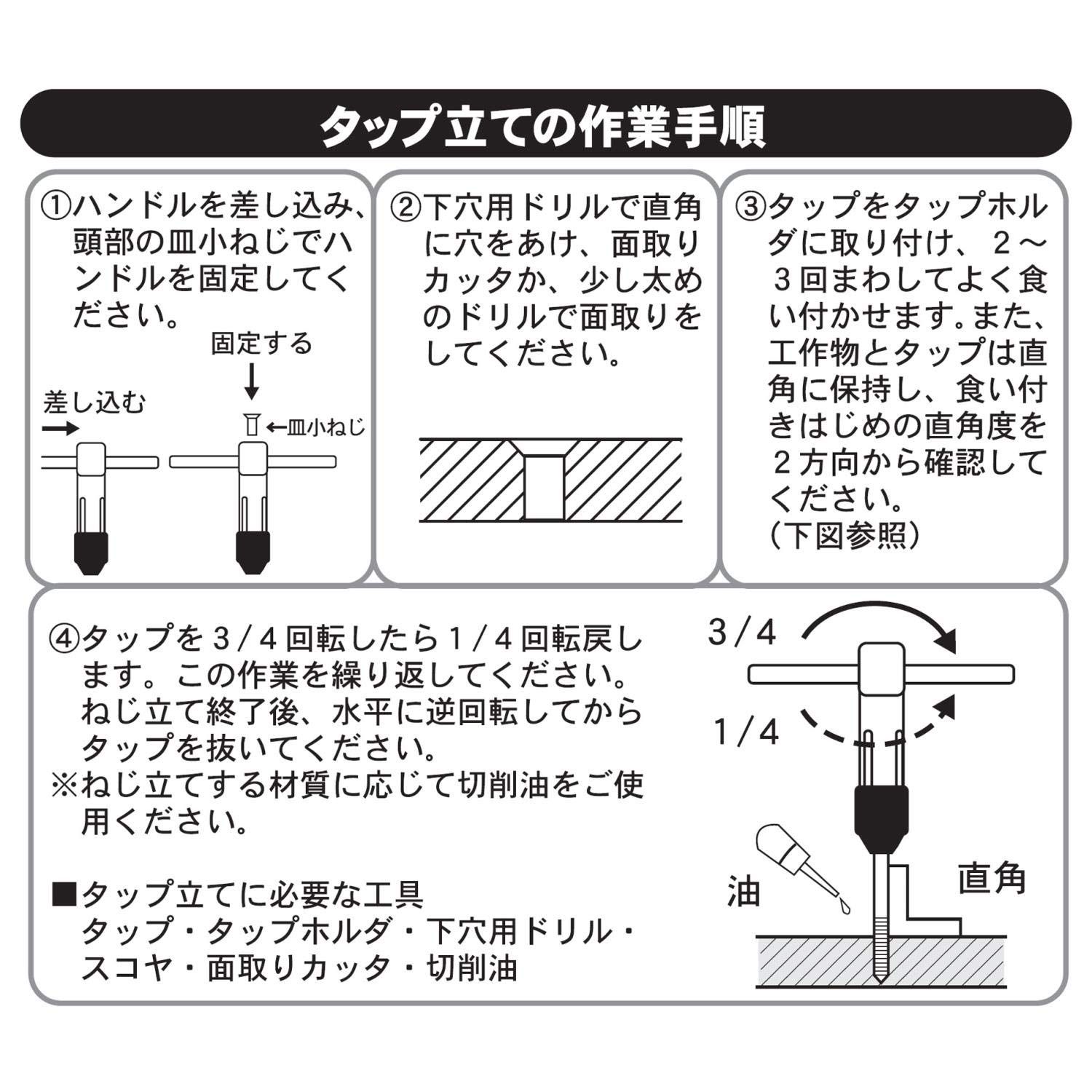 タップ立ての作業手順

①ハンドルを差し込み、頭部の皿小ねじでハンドルを固定してください。

固定する

差し込む

←皿小ねじ

②下穴用ドリルで直角に穴をあけ、面取りカッタか、少し太めのドリルで面取りをしてください。

③タップをタップホルダに取り付け、２～３回まわしてよく食い付かせます。また、工作物とタップは直角に保持し、食い付きはじめの直角度を２方向から確認してください。
（下図参照）

④タップを３/４回転したら１/４回転戻します。この作業を繰り返してください。ねじ立て終了後、水平に逆回転してからタップを抜いてください。
※ねじ立てする材質に応じて切削油をご使用ください。

■タップ立てに必要な工具
タップ・タップホルダ・下穴用ドリル・スコヤ・面取りカッタ・切削油

3/4

1/4

油

直角