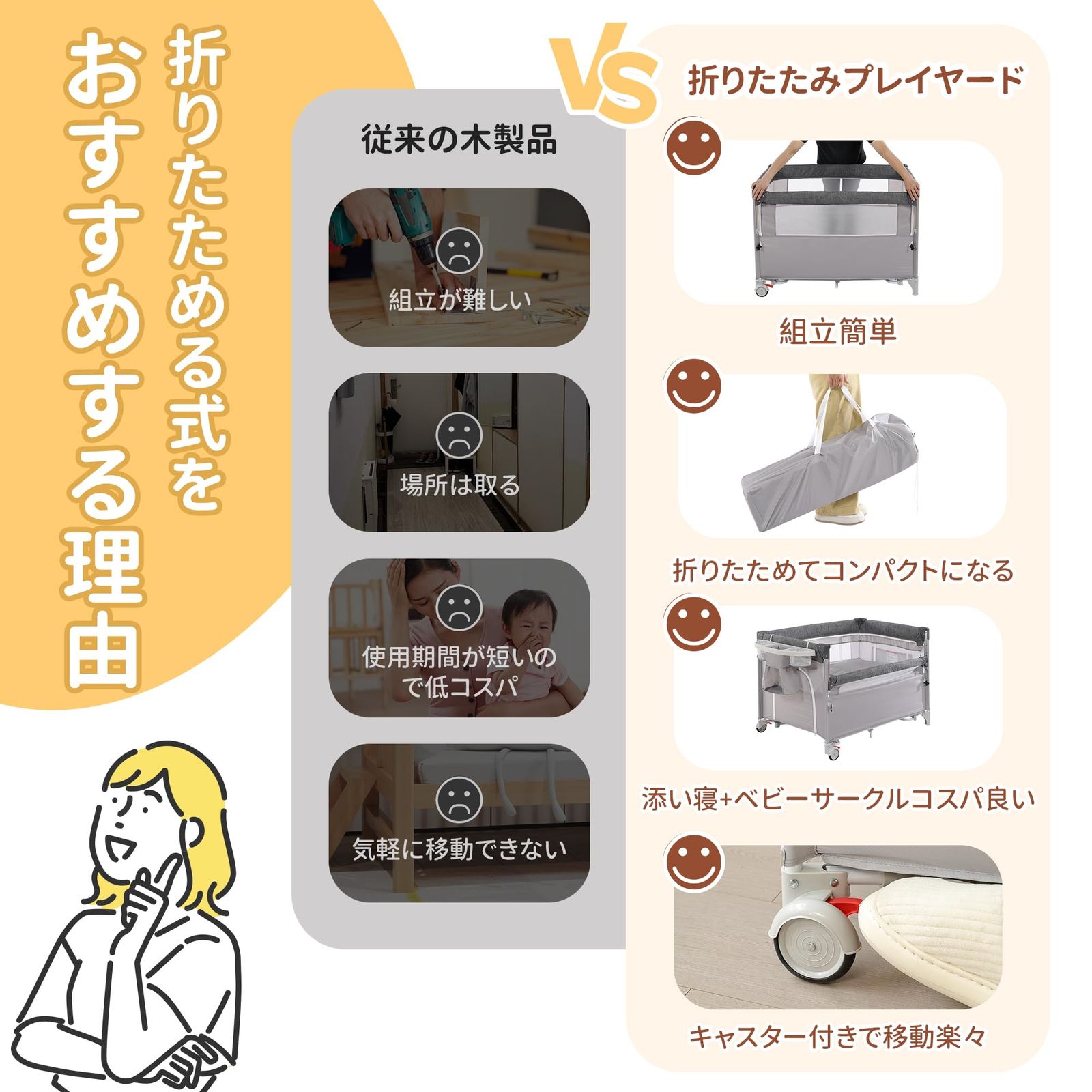 折りたためる式を
おすすめする理由

VS

従来の木製品

組立が難しい

場所は取る

使用期間が短いので低コスパ

気軽に移動できない

折りたたみプレイヤード

組立簡単

折りたためてコンパクトになる

添い寝+ベビーサークルコスパ良い

キャスター付きで移動楽々