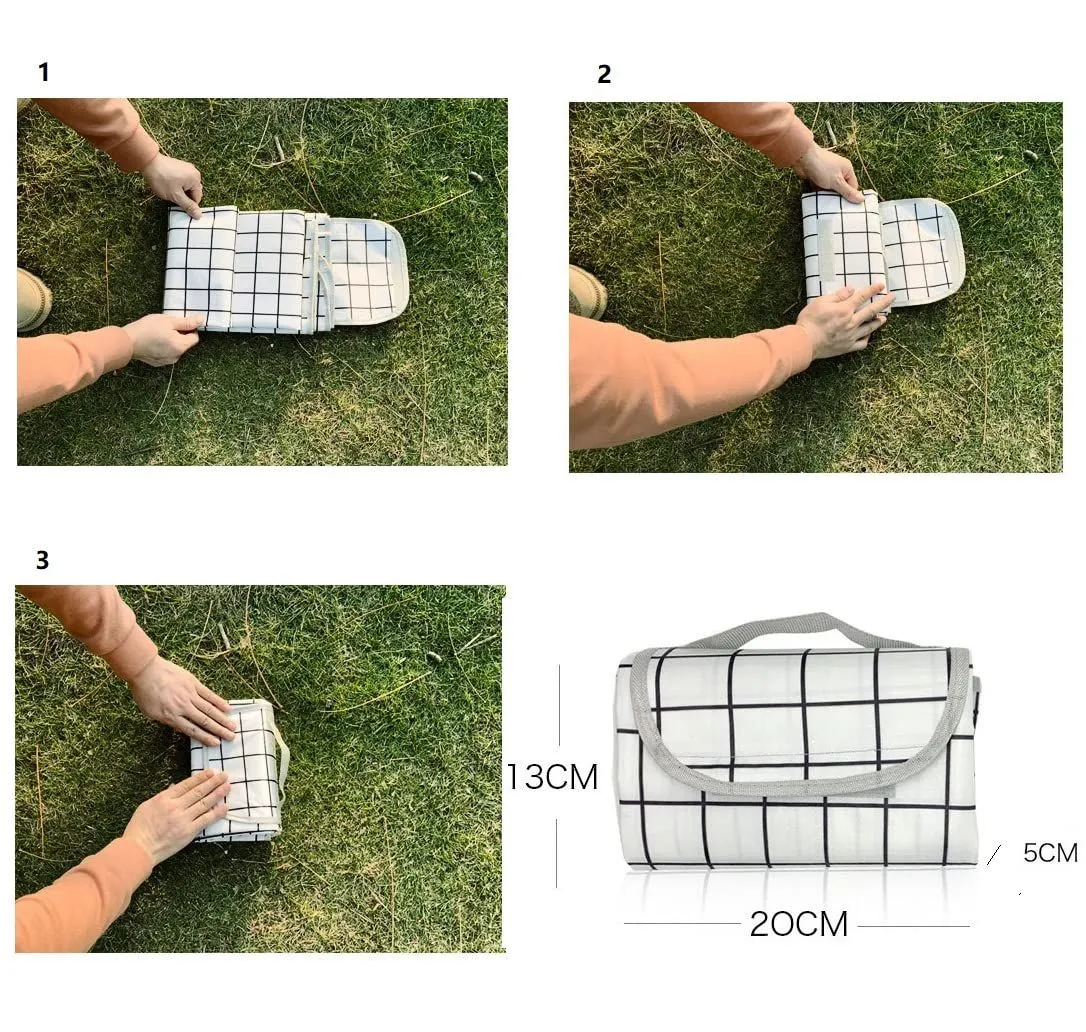 1

2

3

13CM

5CM

20CM