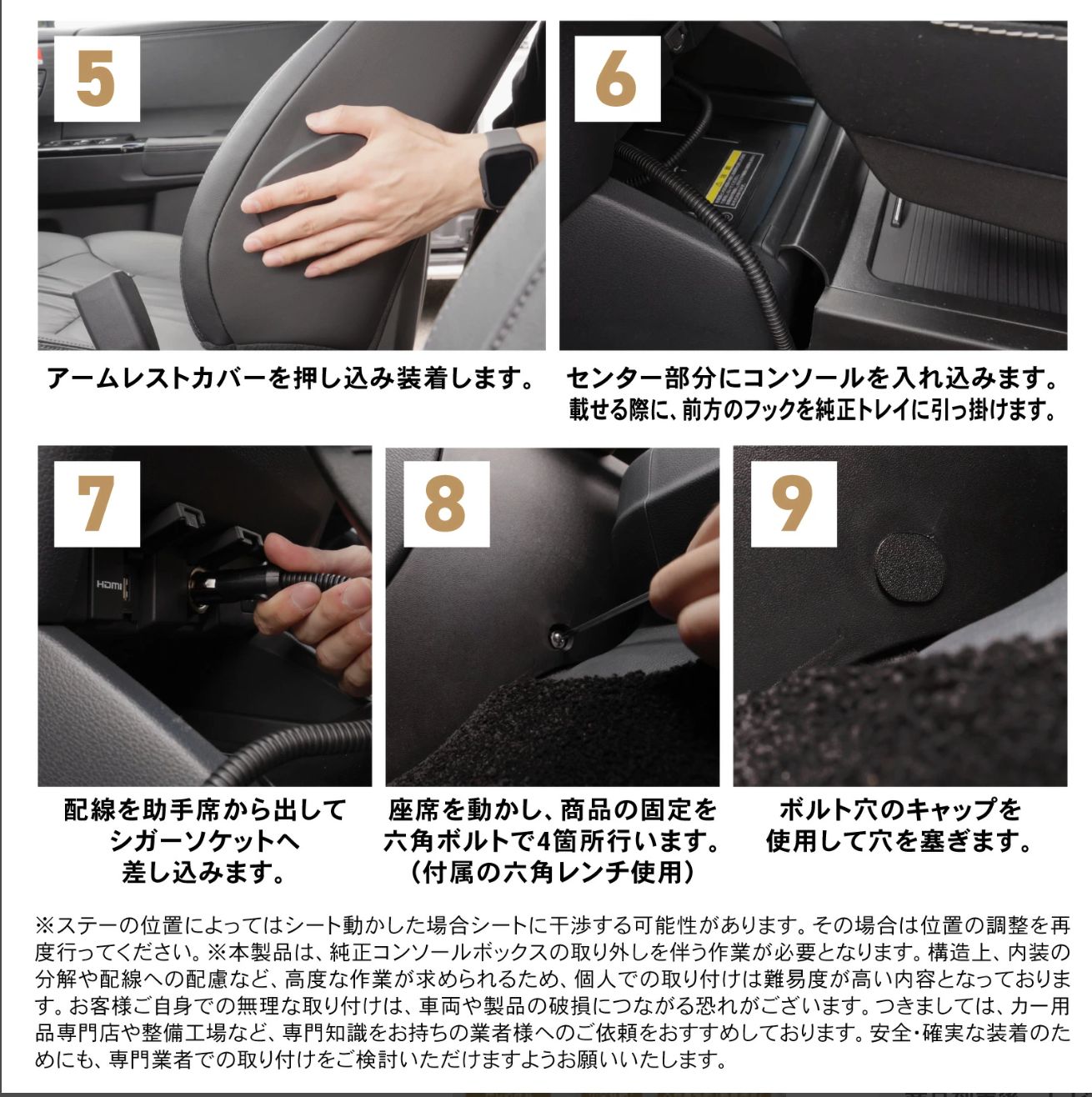 5

アームレストカバーを押し込み装着します。

6

センター部分にコンソールを入れ込みます。
載せる際に、前方のフックを純正トレイに引っ掛けます。

7

HDMI

配線を助手席から出して
シガーソケットへ
差し込みます。

8

座席を動かし、商品の固定を
六角ボルトで4箇所行います。
（付属の六角レンチ使用）

9

ボルト穴のキャップを
使用して穴を塞ぎます。

※ステーの位置によってはシート動かした場合シートに干渉する可能性があります。その場合は位置の調整を再度行ってください。※本製品は、純正コンソールボックスの取り外しを伴う作業が必要となります。構造上、内装の分解や配線への配慮など、高度な作業が求められるため、個人での取り付けは難易度が高い内容となっております。お客様ご自身での無理な取り付けは、車両や製品の破損につながる恐れがございます。つきましては、カー用品専門店や整備工場など、専門知識をお持ちの業者様へのご依頼をおすすめしております。安全・確実な装着のためにも、専門業者での取り付けをご検討いただけますようお願いいたします。