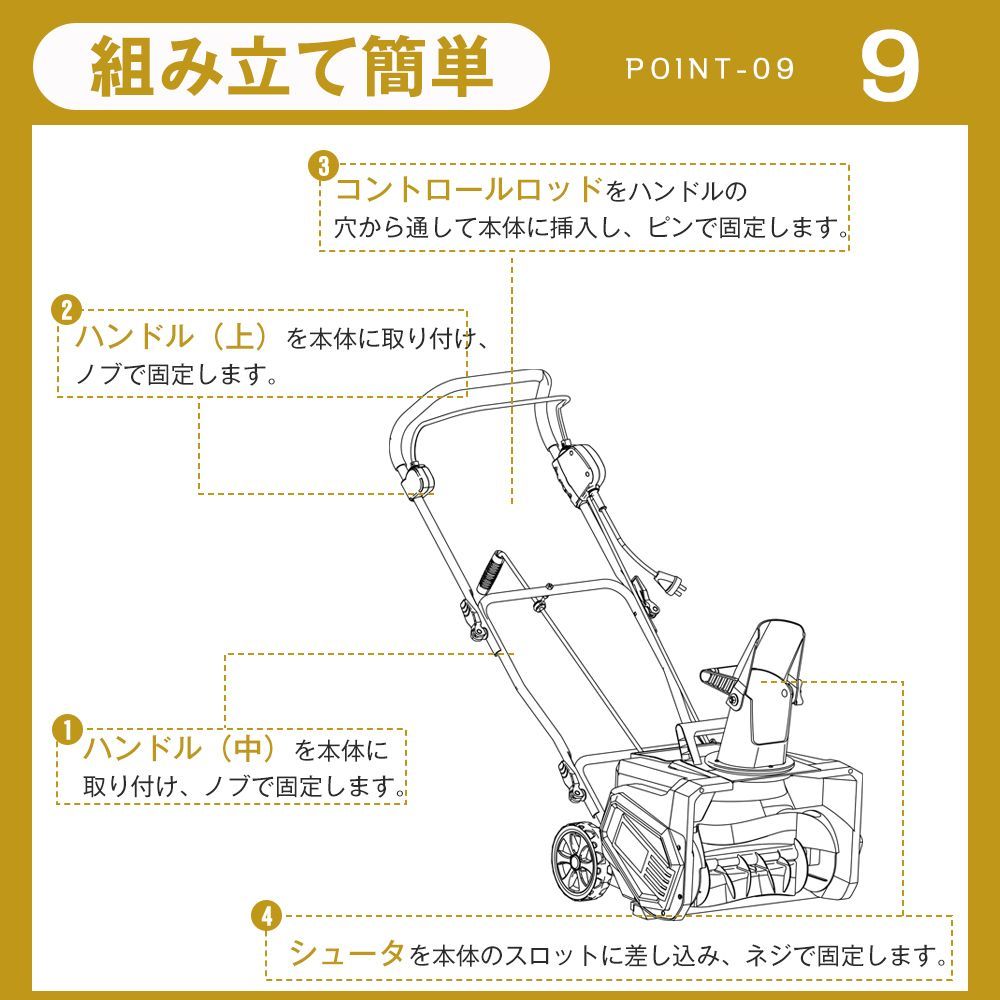 組み立て簡単

POINT-09

9

3
コントロールロッドをハンドルの穴から通して本体に挿入し、ピンで固定します。

2
ハンドル（上）を本体に取り付け、ノブで固定します。

1
ハンドル（中）を本体に取り付け、ノブで固定します。

4
シュータを本体のスロットに差し込み、ネジで固定します。